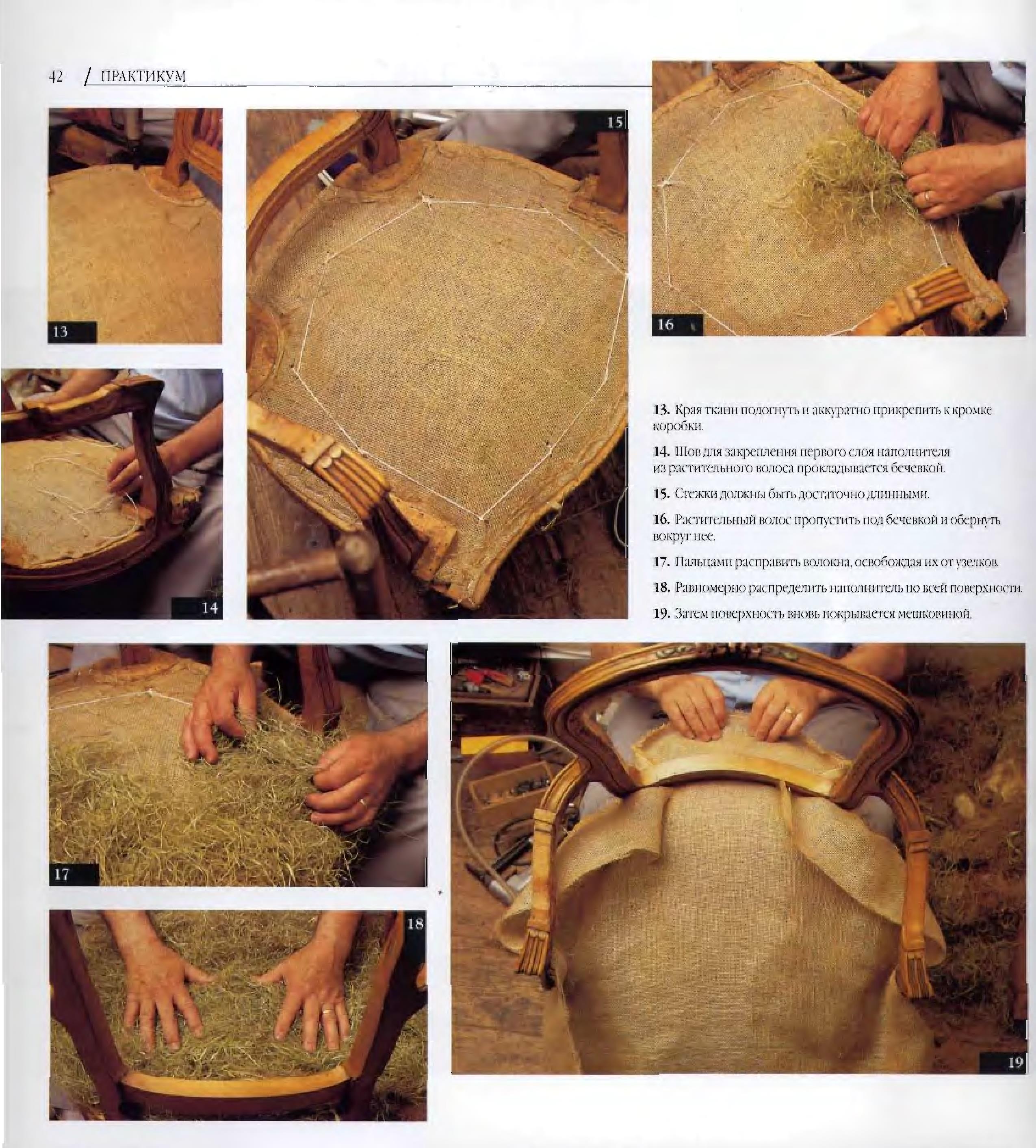 42 / ПРАКТИКУМ

13

15

16

14

13. Края ткани подогнуть и аккуратно прикрепить к кромке коробки.

14. Шов для закрепления первого слоя наполнителя из растительного волоса прокладывается бечевкой.

15. Стежки должны быть достаточно длинными.

16. Растительный волос пропустить под бечевкой и обернуть вокруг нее.

17. Пальцами расправить волокна, освобождая их от узелков.

18. Равномерно распределить наполнитель по всей поверхности.

19. Затем поверхность вновь покрывается мешковиной.

17

18

19