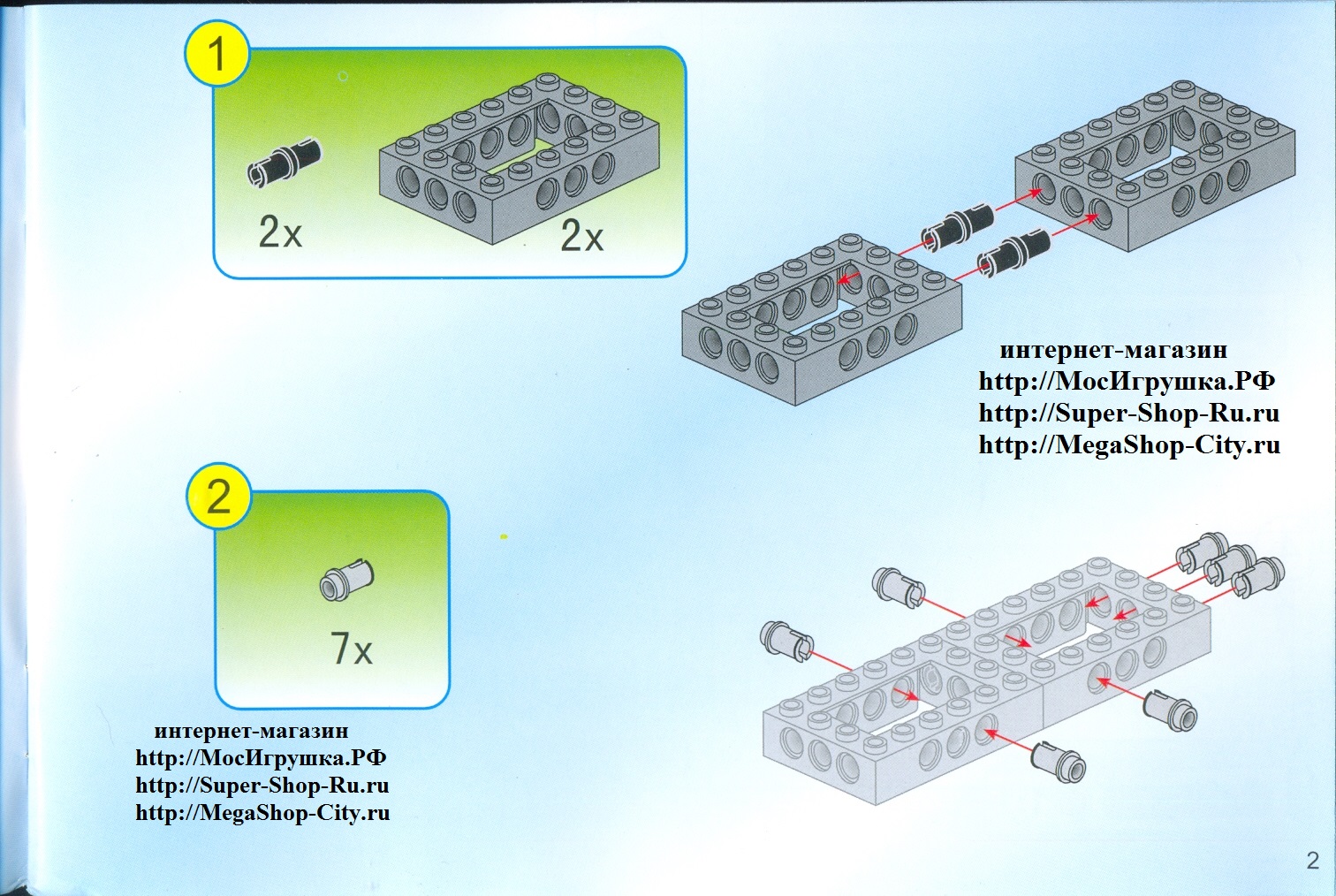 1

2x

2x

интернет-магазин
http://МосИгрушка.РФ
http://Super-Shop-Ru.ru
http://MegaShop-City.ru

2

7x

интернет-магазин
http://МосИгрушка.РФ
http://Super-Shop-Ru.ru
http://MegaShop-City.ru

2