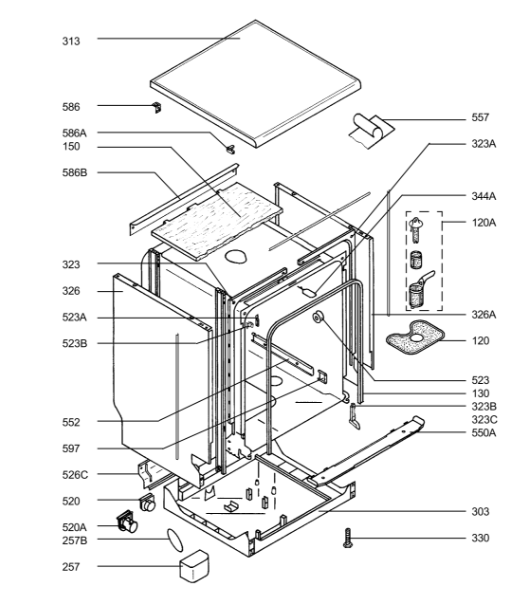 313
586
586A
150
586B
323
326
523A
523B
552
597
526C
520
520A
257B
257
557
323A
344A
120A
326A
120
523
130
323B
323C
550A
303
330