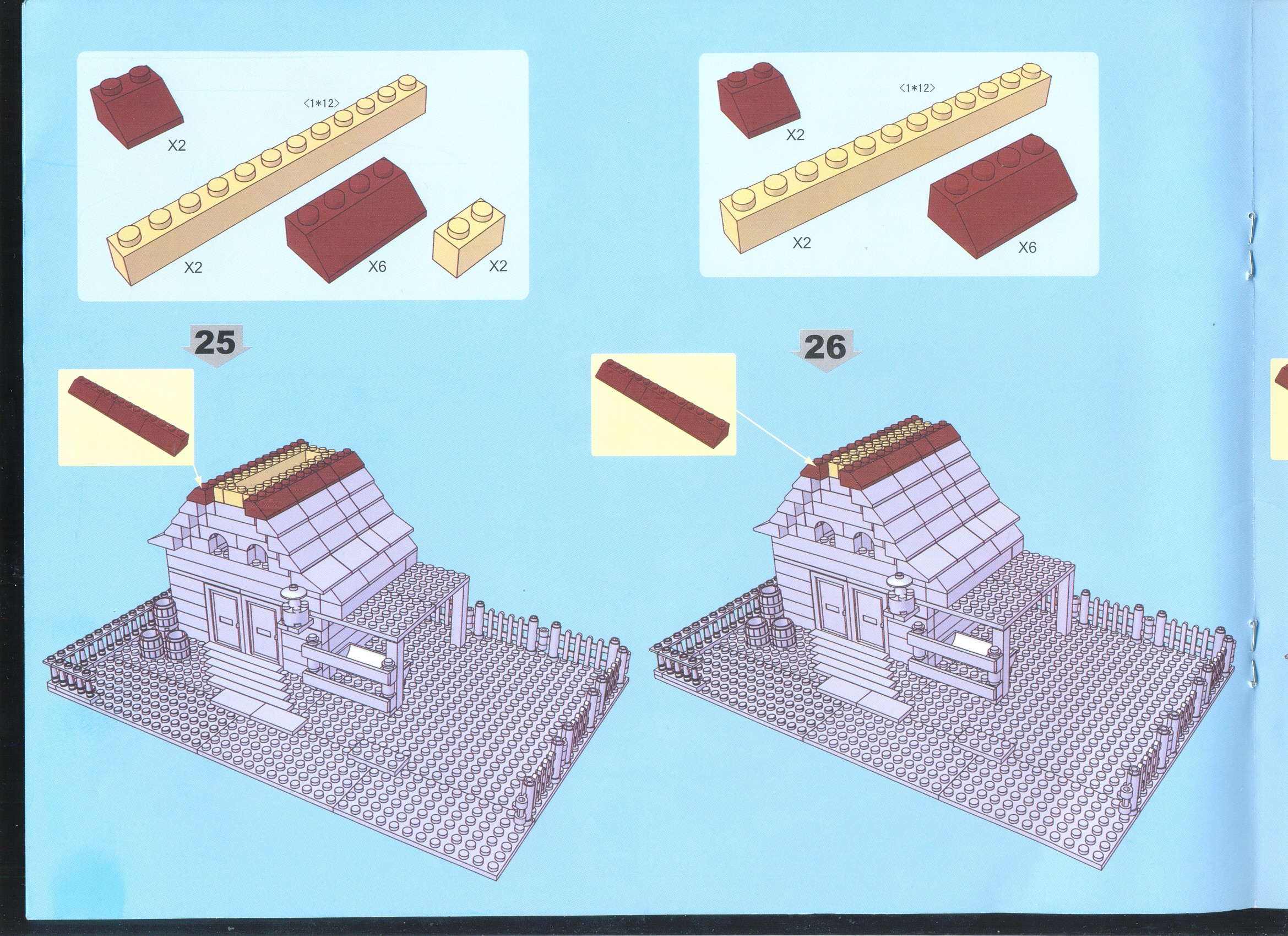 X2

<1*12>

X2

X6

X2

25

X2

<1*12>

X2

X6

26