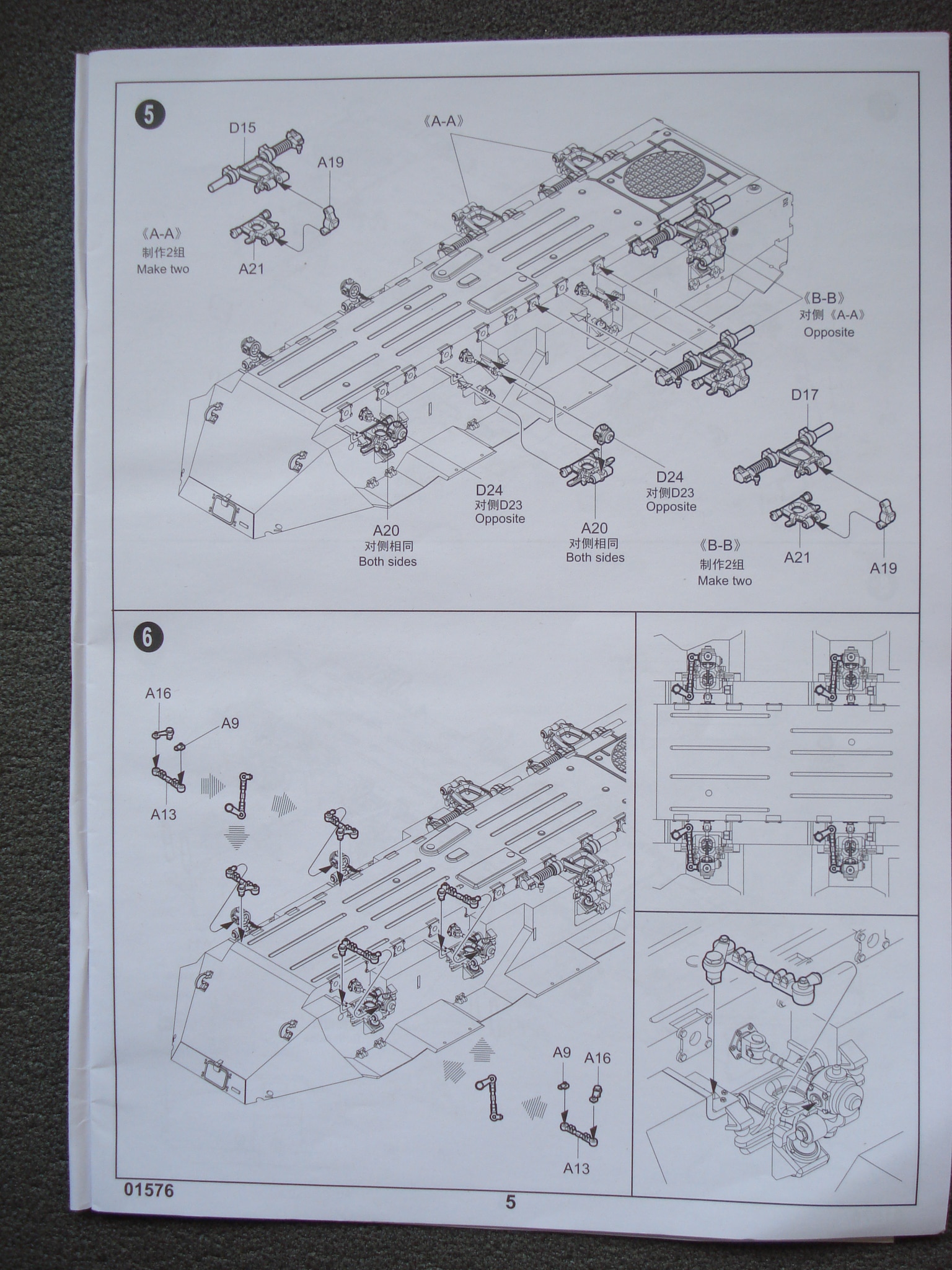 5

D15

A19

《A-A》

《A-A》
制作2组
Make two

A21

《B-B》
对侧《A-A》
Opposite

D17

D24
对侧D23
Opposite

D24
对侧D23
Opposite

A20
对侧相同
Both sides

A20
对侧相同
Both sides

《B-B》
制作2组
Make two

A21

A19

6

A16

A9

A13

A9

A16

A13

01576

5