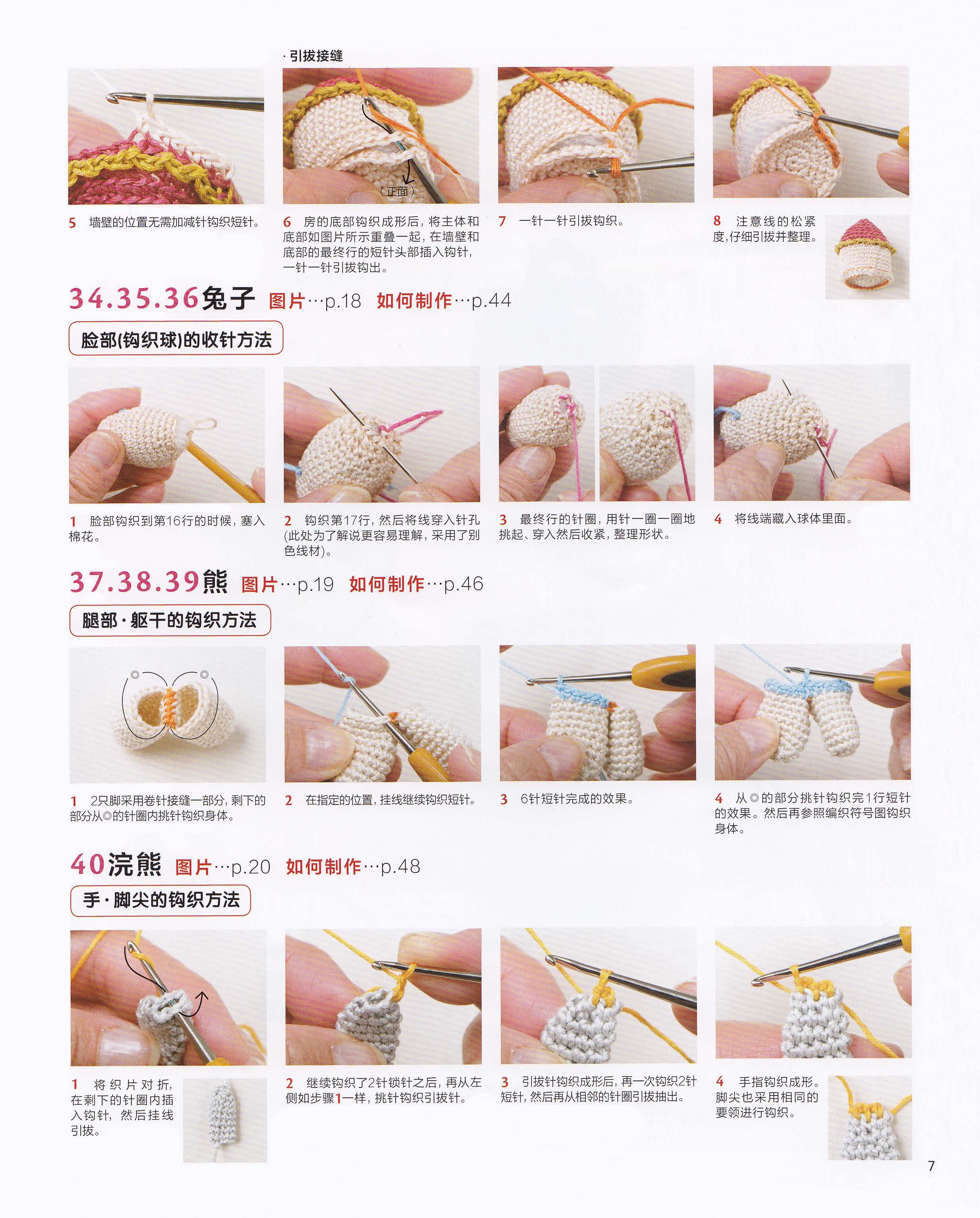 · 引拔接缝

（正面）

5 墙壁的位置无需加减针钩织短针。

6 房的底部钩织成形后，将主体和底部如图片所示重叠一起，在墙壁和底部的最终行的短针头部插入钩针，一针一针引拔钩出。

7 一针一针引拔钩织。

8 注意线的松紧度，仔细引拔并整理。

34.35.36兔子 图片…p.18 如何制作…p.44

脸部(钩织球)的收针方法

1 脸部钩织到第16行的时候，塞入棉花。

2 钩织第17行，然后将线穿入针孔(此处为了解说更容易理解，采用了别色线材)。

3 最终行的针圈，用针一圈一圈地挑起、穿入然后收紧，整理形状。

4 将线端藏入球体里面。

37.38.39熊 图片…p.19 如何制作…p.46

腿部·躯干的钩织方法

1 2只脚采用卷针接缝一部分，剩下的部分从◎的针圈内挑针钩织身体。

2 在指定的位置，挂线继续钩织短针。

3 6针短针完成的效果。

4 从◎的部分挑针钩织完1行短针的效果。然后再参照编织符号图钩织身体。

40浣熊 图片…p.20 如何制作…p.48

手·脚尖的钩织方法

1 将织片对折，在剩下的针圈内插入钩针，然后挂线引拔。

2 继续钩织了2针锁针之后，再从左侧如步骤1一样，挑针钩织引拔针。

3 引拔针钩织成形后，再一次钩织2针短针，然后再从相邻的针圈引拔抽出。

4 手指钩织成形。脚尖也采用相同的要领进行钩织。

7