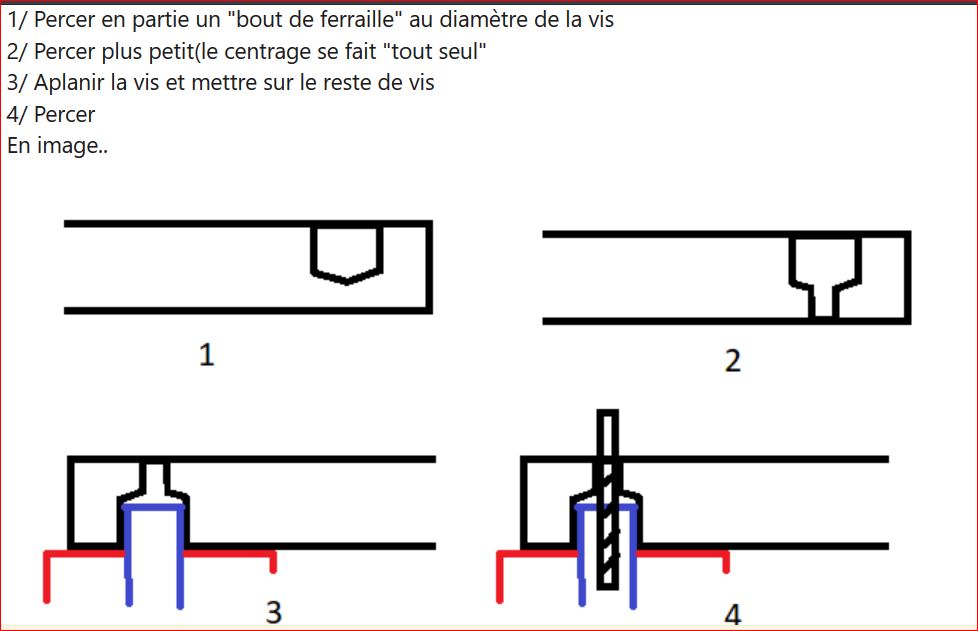 1/ Percer en partie un "bout de ferraille" au diamètre de la vis
2/ Percer plus petit(le centrage se fait "tout seul"
3/ Aplanir la vis et mettre sur le reste de vis
4/ Percer
En image..

1

2

3

4