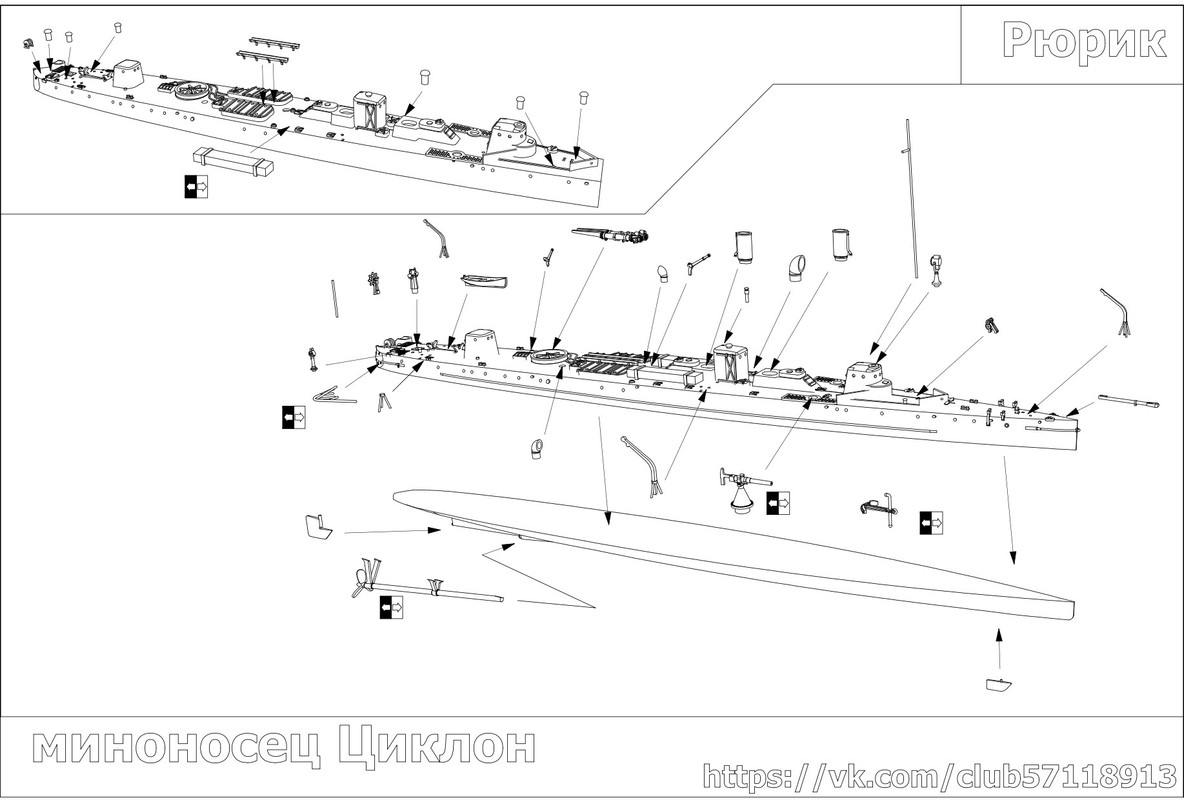 Рюрик

миноносец Циклон

https://vk.com/club57118913