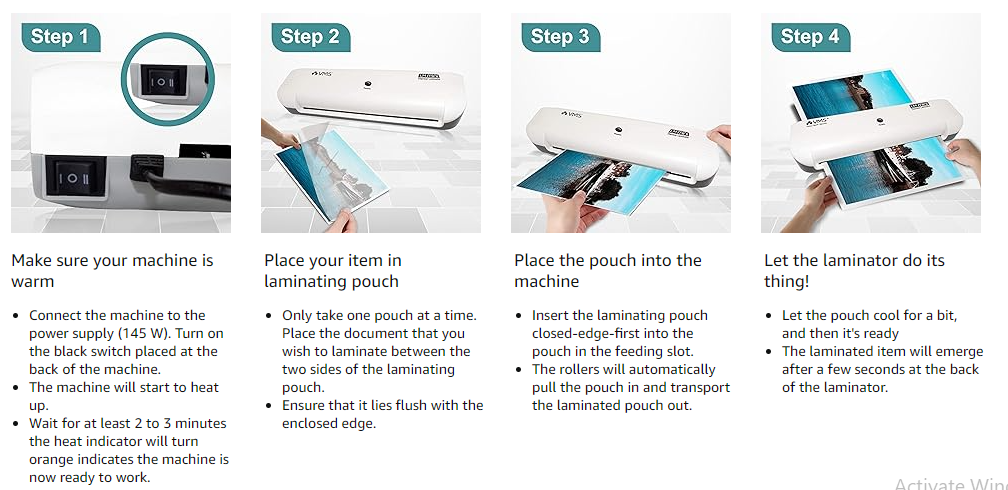 Step 1

Make sure your machine is warm

- Connect the machine to the power supply (145 W). Turn on the black switch placed at the back of the machine.
- The machine will start to heat up.
- Wait for at least 2 to 3 minutes the heat indicator will turn orange indicates the machine is now ready to work.

Step 2

Place your item in laminating pouch

- Only take one pouch at a time. Place the document that you wish to laminate between the two sides of the laminating pouch.
- Ensure that it lies flush with the enclosed edge.

Step 3

Place the pouch into the machine

- Insert the laminating pouch closed-edge-first into the pouch in the feeding slot.
- The rollers will automatically pull the pouch in and transport the laminated pouch out.

Step 4

Let the laminator do its thing!

- Let the pouch cool for a bit, and then it's ready
- The laminated item will emerge after a few seconds at the back of the laminator.

Activate Win