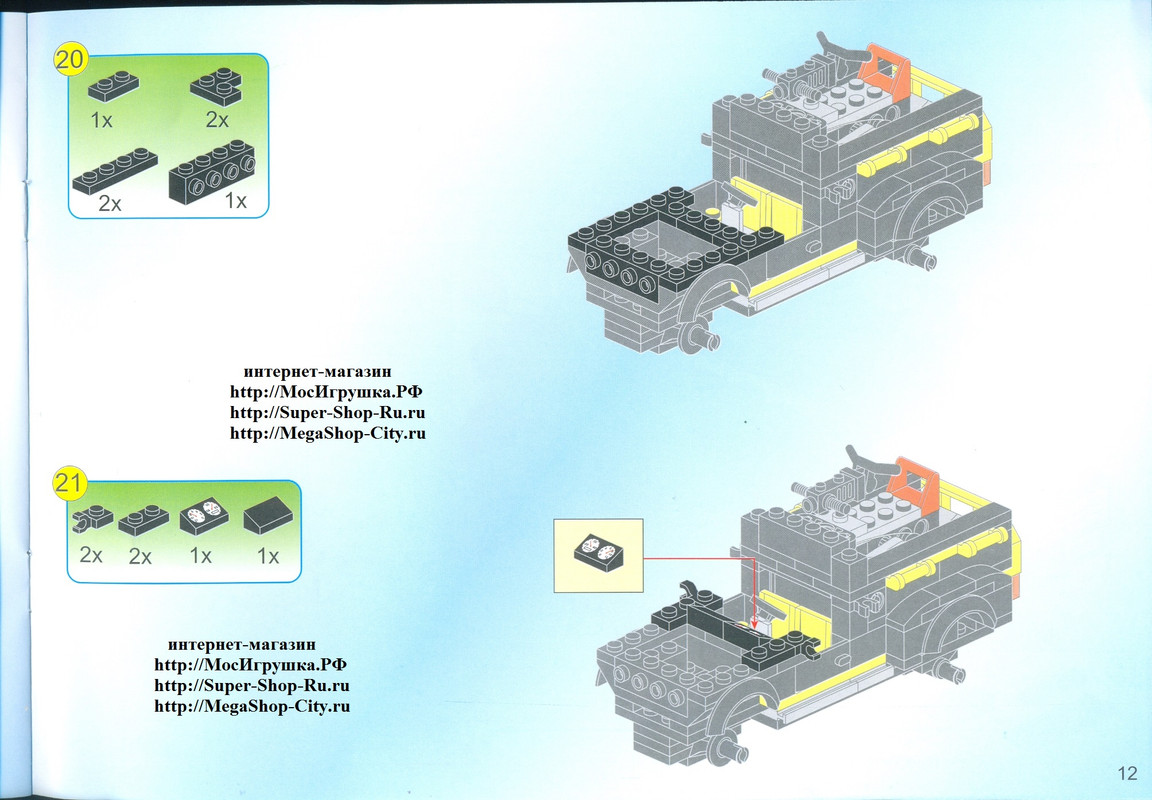 20
1x
2x
2x
1x

интернет-магазин
http://МосИгрушка.РФ
http://Super-Shop-Ru.ru
http://MegaShop-City.ru

21
2x
2x
1x
1x

интернет-магазин
http://МосИгрушка.РФ
http://Super-Shop-Ru.ru
http://MegaShop-City.ru

12