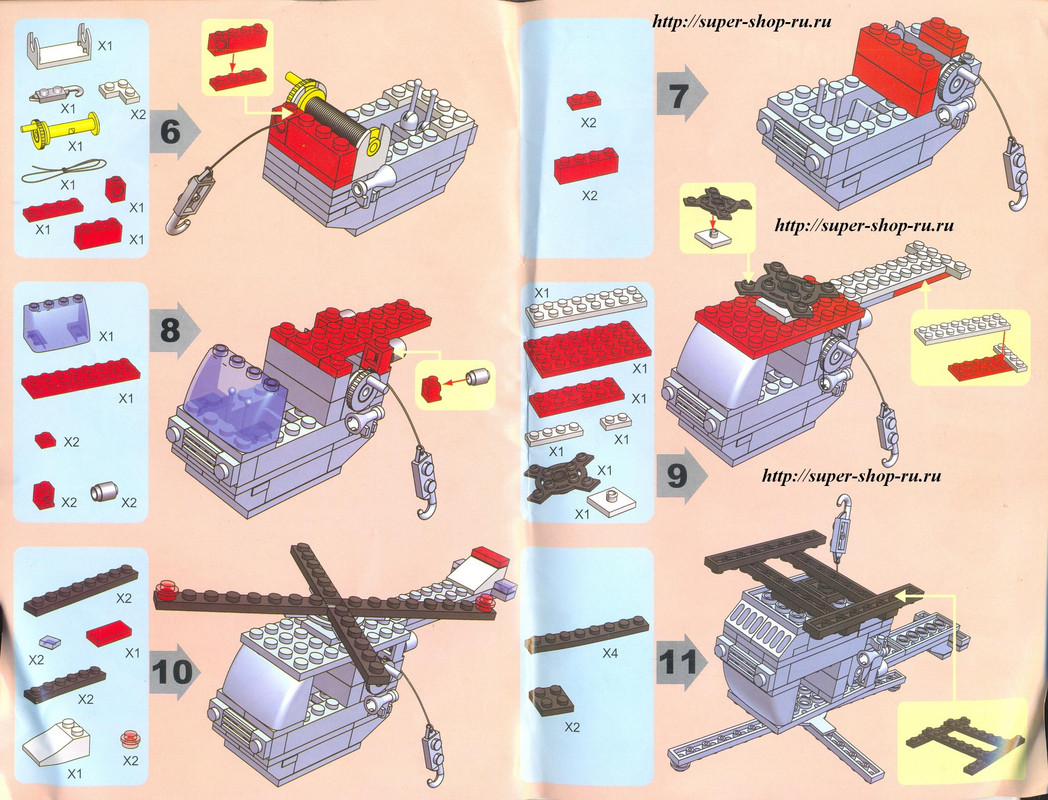 X1
X1
X2
X1
X1
X1
X1
X1
6

http://super-shop-ru.ru

X2
X2
7

http://super-shop-ru.ru

X1
X1
X2
X2
X2
8

X1
X1
X1
X1
X1
X1
X1
9

http://super-shop-ru.ru

X2
X2
X1
X2
X1
X2
10

X4
X2
11