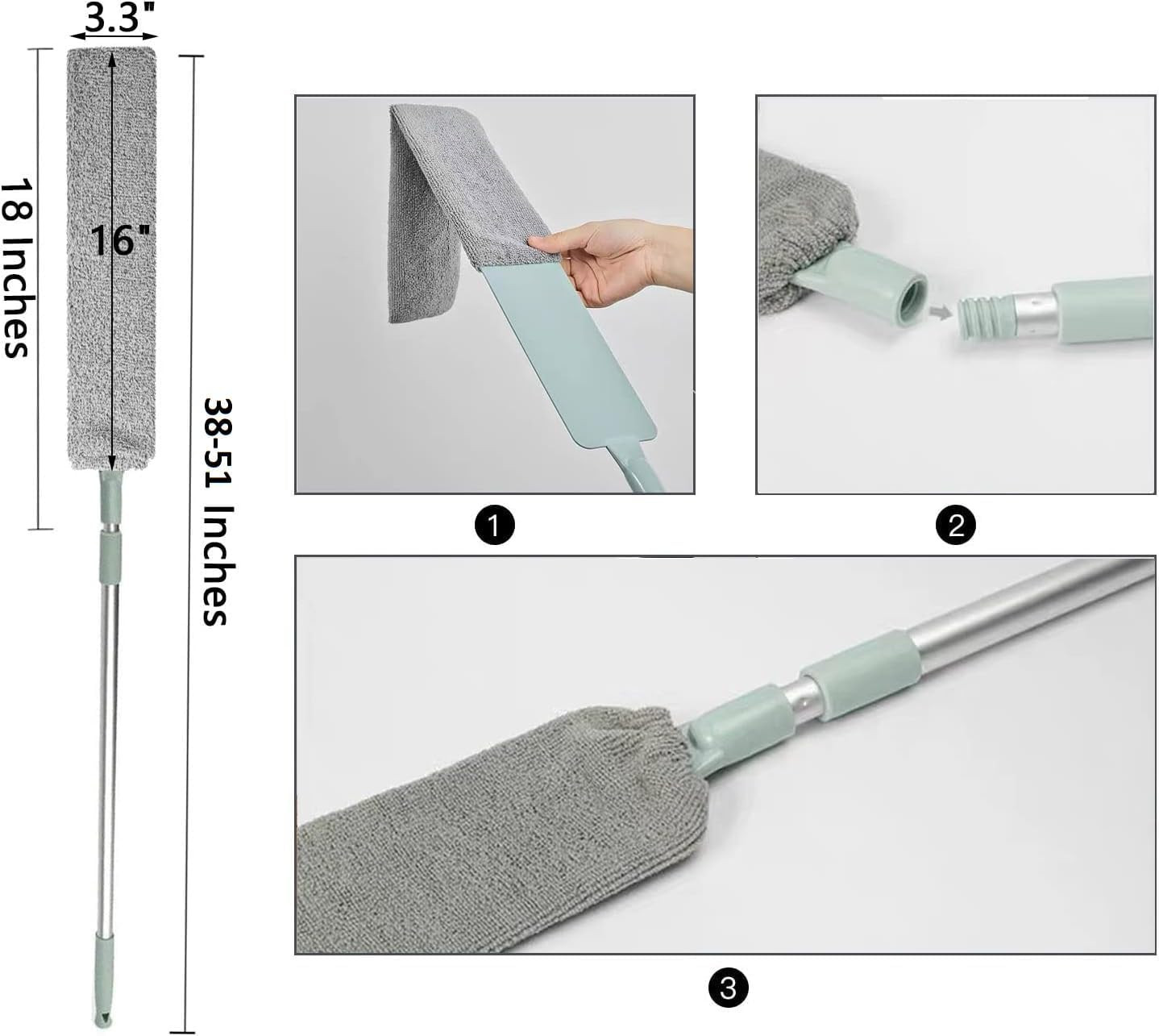 3.3"

18 Inches

16"

38-51 Inches

1

2

3