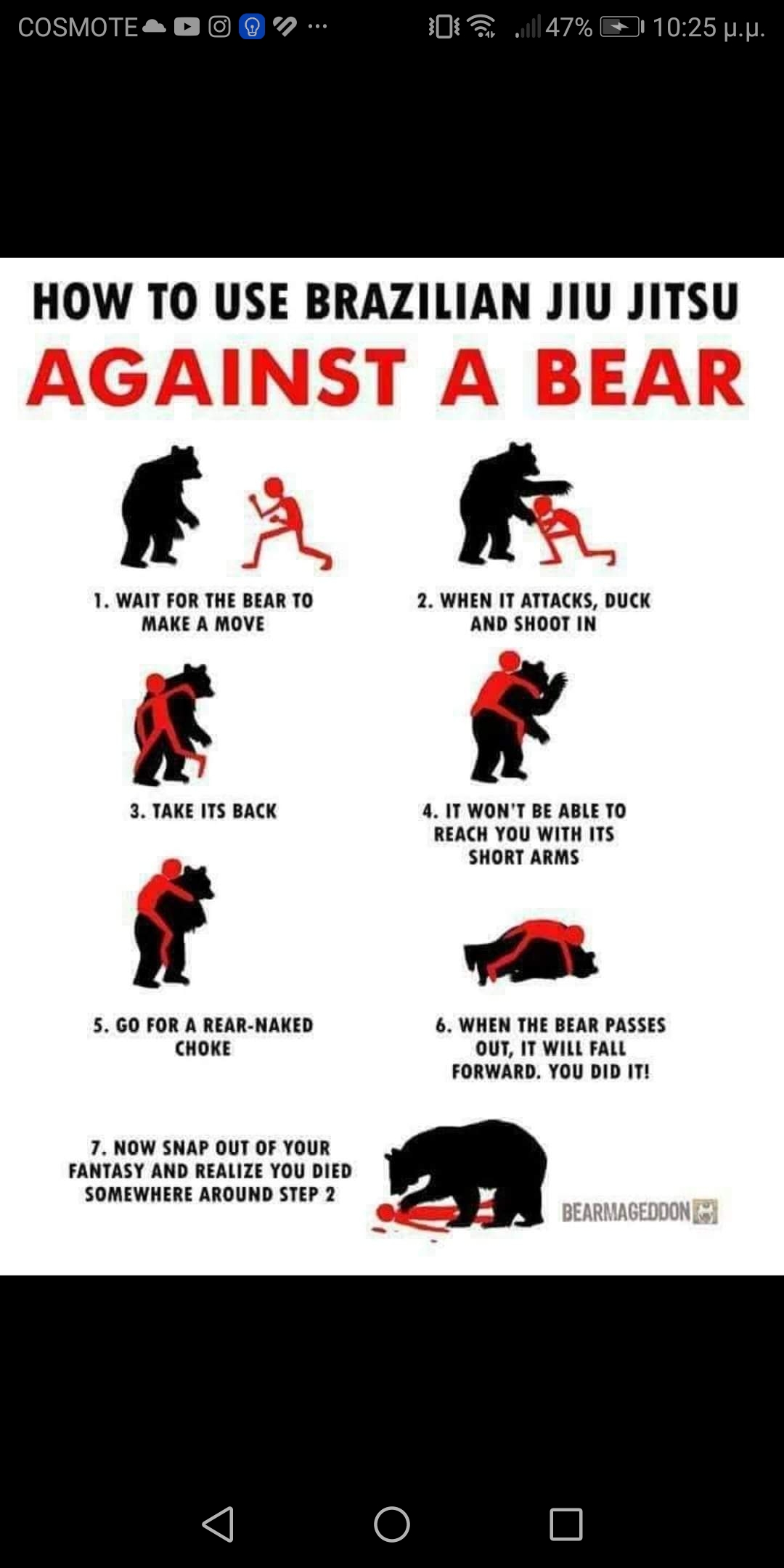 COSMOTE ... 47% 10:25 μ.μ.

HOW TO USE BRAZILIAN JIU JITSU
AGAINST A BEAR

1. WAIT FOR THE BEAR TO MAKE A MOVE

2. WHEN IT ATTACKS, DUCK AND SHOOT IN

3. TAKE ITS BACK

4. IT WON'T BE ABLE TO REACH YOU WITH ITS SHORT ARMS

5. GO FOR A REAR-NAKED CHOKE

6. WHEN THE BEAR PASSES OUT, IT WILL FALL FORWARD. YOU DID IT!

7. NOW SNAP OUT OF YOUR FANTASY AND REALIZE YOU DIED SOMEWHERE AROUND STEP 2

BEARMAGEDDON