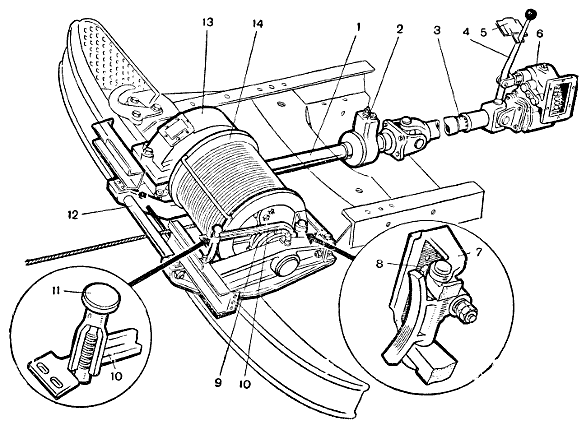 13
14
1
2
3
4
5
6
12
7
8
11
10
9
10