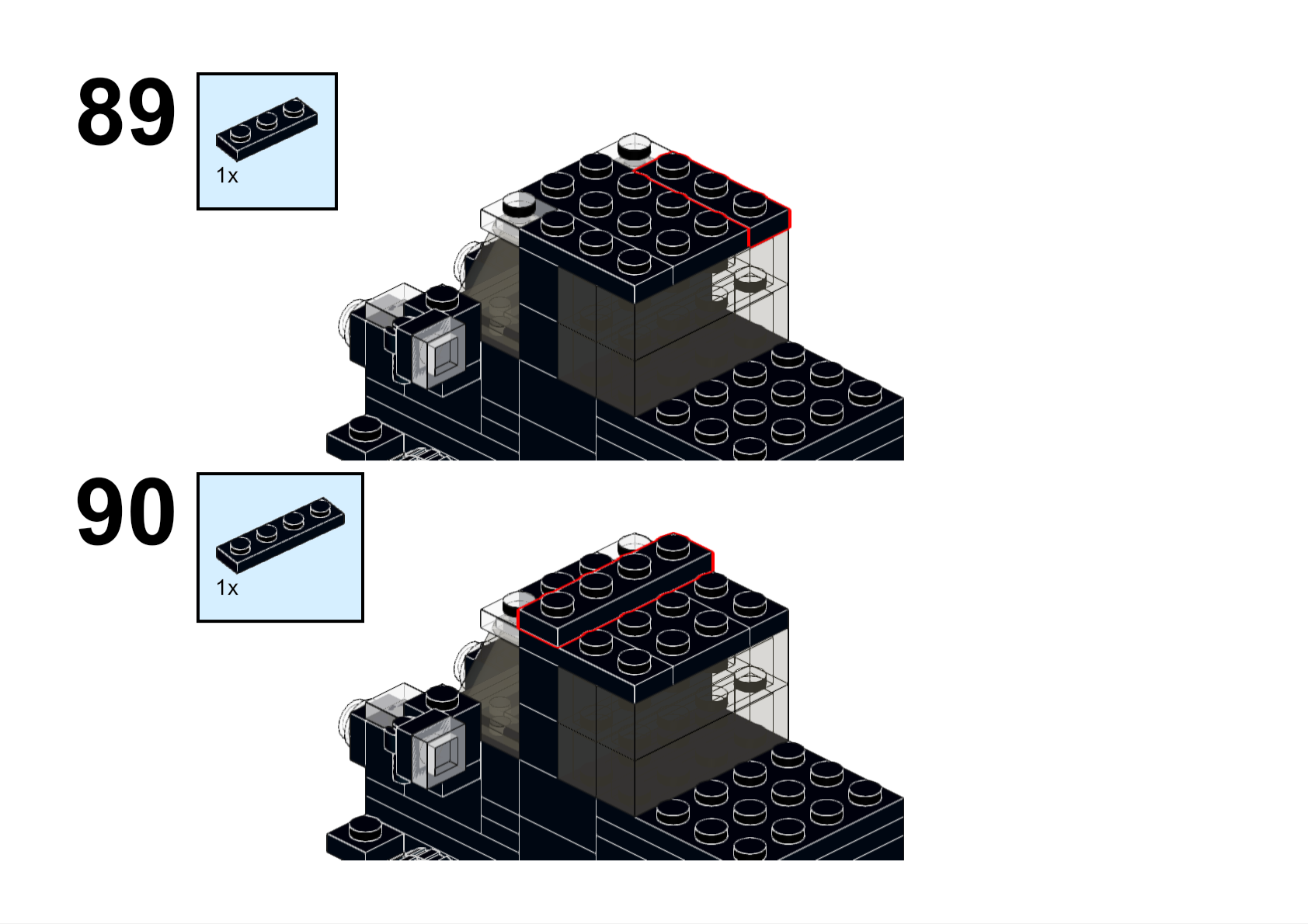 89

1x

90

1x