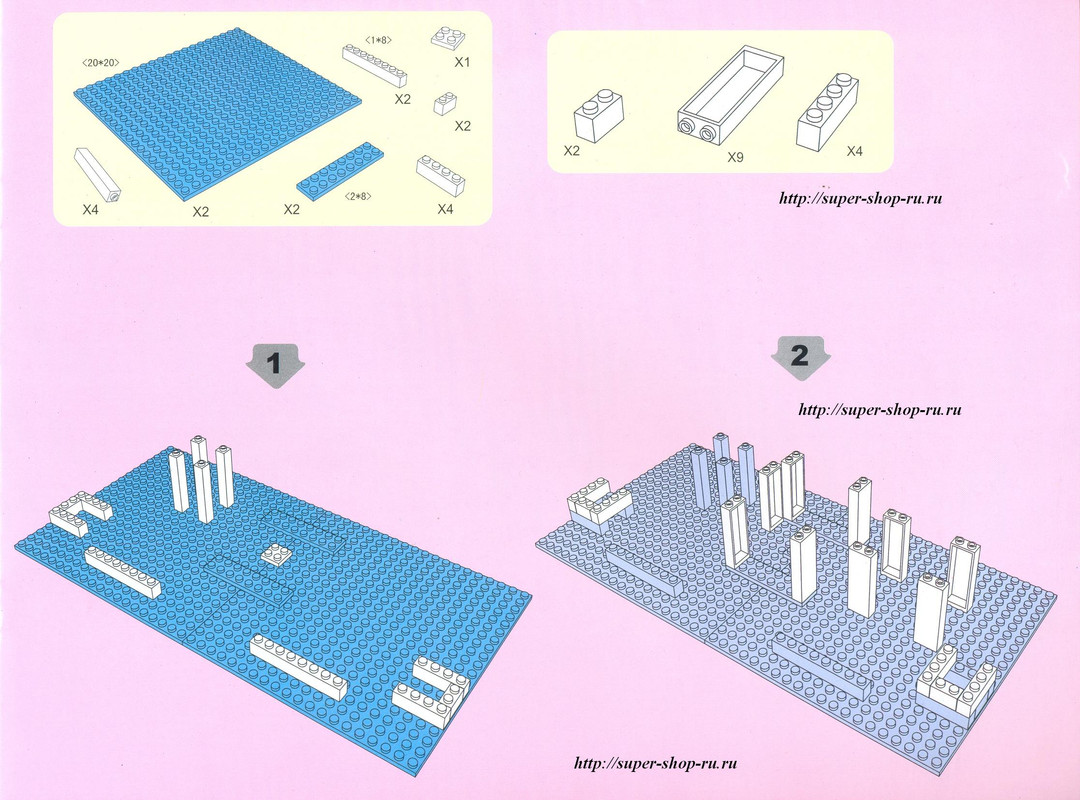 <20*20>
<1*8>
X1
X2
X2
X4
X2
X2
<2*8>
X4

X2
X9
X4

http://super-shop-ru.ru

1

2

http://super-shop-ru.ru

http://super-shop-ru.ru