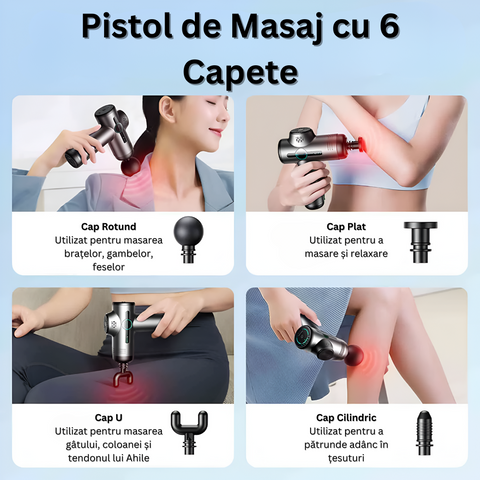 Pistol de Masaj cu 6 Capete

Cap Rotund
Utilizat pentru masarea brațelor, gambelor, feselor

Cap Plat
Utilizat pentru a masare și relaxare

Cap U
Utilizat pentru masarea gâtului, coloanei și tendonul lui Ahile

Cap Cilindric
Utilizat pentru a pătrunde adânc în țesuturi