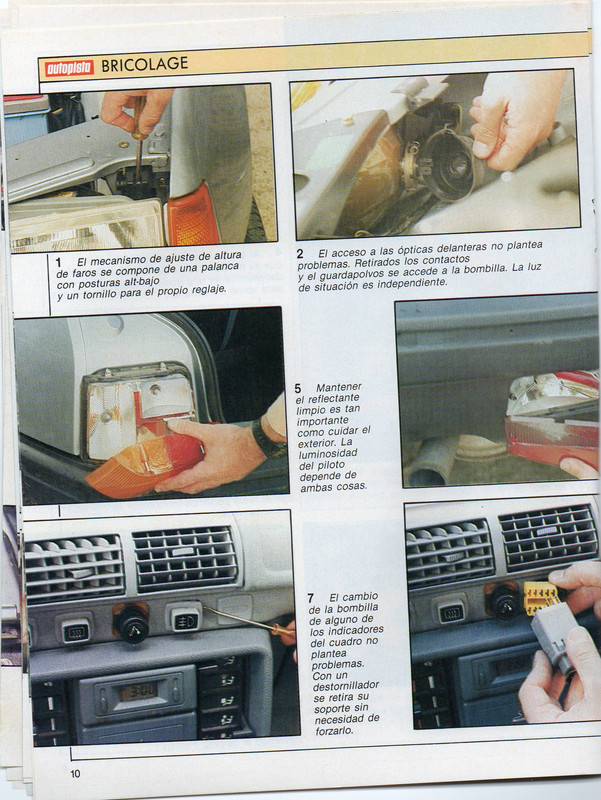 autopista BRICOLAGE

1 El mecanismo de ajuste de altura de faros se compone de una palanca con posturas alt-bajo y un tornillo para el propio reglaje.

2 El acceso a las ópticas delanteras no plantea problemas. Retirados los contactos y el guardapolvos se accede a la bombilla. La luz de situación es independiente.

5 Mantener el reflectante limpio es tan importante como cuidar el exterior. La luminosidad del piloto depende de ambas cosas.

7 El cambio de la bombilla de alguno de los indicadores del cuadro no plantea problemas. Con un destornillador se retira su soporte sin necesidad de forzarlo.

3:00

10