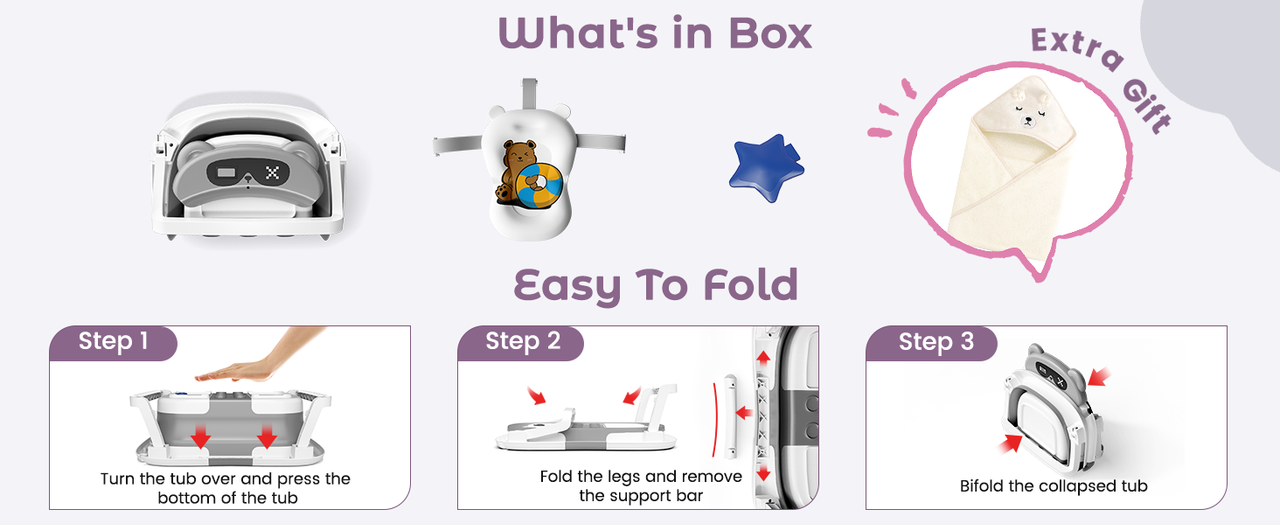 What's in Box

Extra Gift

Easy To Fold

Step 1

Turn the tub over and press the bottom of the tub

Step 2

Fold the legs and remove the support bar

Step 3

Bifold the collapsed tub