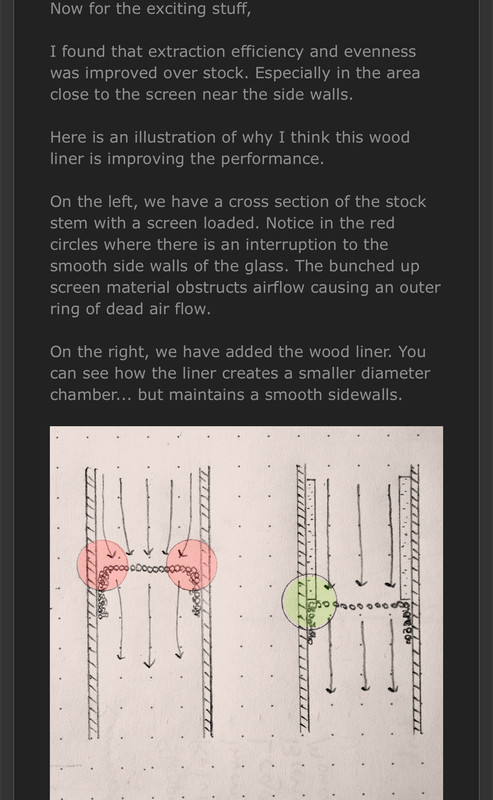 Now for the exciting stuff,

I found that extraction efficiency and evenness was improved over stock. Especially in the area close to the screen near the side walls.

Here is an illustration of why I think this wood liner is improving the performance.

On the left, we have a cross section of the stock stem with a screen loaded. Notice in the red circles where there is an interruption to the smooth side walls of the glass. The bunched up screen material obstructs airflow causing an outer ring of dead air flow.

On the right, we have added the wood liner. You can see how the liner creates a smaller diameter chamber... but maintains a smooth sidewalls.