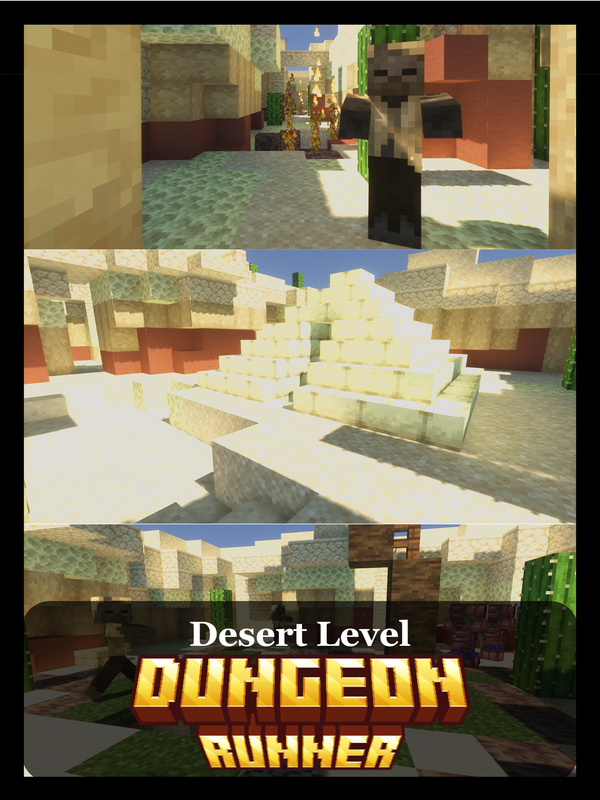 Desert Level
DUNGEON
RUNNER