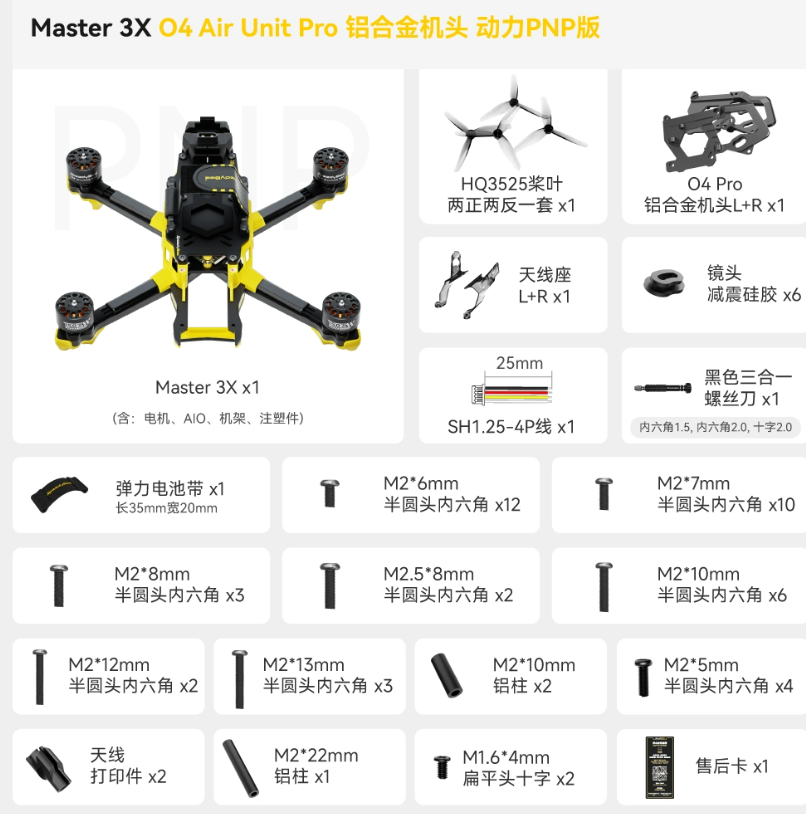 Master 3X O4 Air Unit Pro 铝合金机头 动力PNP版

PNP

Master 3X x1
（含：电机、AIO、机架、注塑件）

HQ3525桨叶
两正两反一套 x1

O4 Pro
铝合金机头L+R x1

天线座
L+R x1

镜头
减震硅胶 x6

25mm
SH1.25-4P线 x1

黑色三合一
螺丝刀 x1
内六角1.5, 内六角2.0, 十字2.0

弹力电池带 x1
长35mm宽20mm

M2*6mm
半圆头内六角 x12

M2*7mm
半圆头内六角 x10

M2*8mm
半圆头内六角 x3

M2.5*8mm
半圆头内六角 x2

M2*10mm
半圆头内六角 x6

M2*12mm
半圆头内六角 x2

M2*13mm
半圆头内六角 x3

M2*10mm
铝柱 x2

M2*5mm
半圆头内六角 x4

天线
打印件 x2

M2*22mm
铝柱 x1

M1.6*4mm
扁平头十字 x2

售后卡 x1