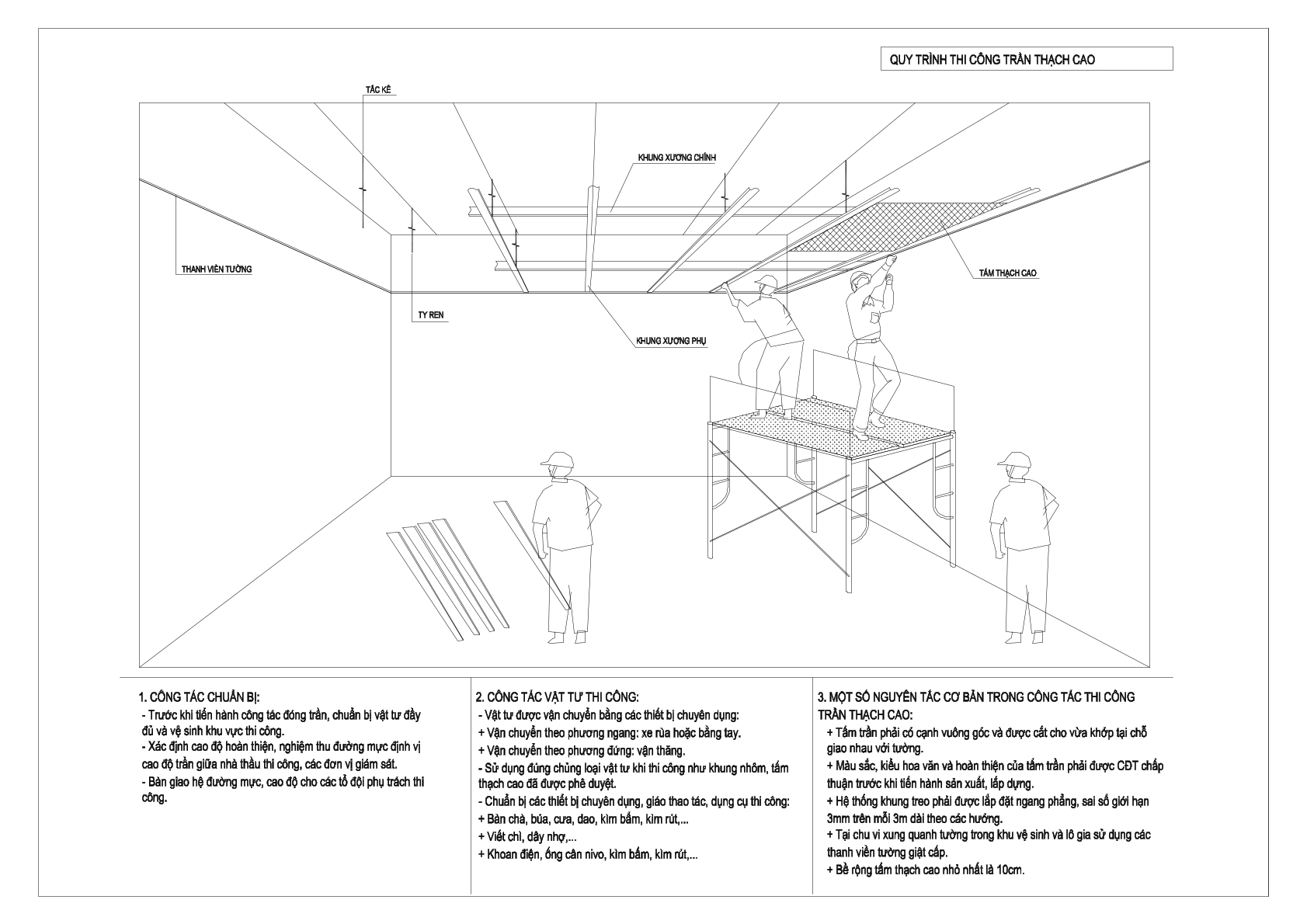 QUY TRÌNH THI CÔNG TRẦN THẠCH CAO

TẮC KÊ

KHUNG XƯƠNG CHÍNH

THANH VIỀN TƯỜNG

TẤM THẠCH CAO

TY REN

KHUNG XƯƠNG PHỤ

1. CÔNG TÁC CHUẨN BỊ:
- Trước khi tiến hành công tác đóng trần, chuẩn bị vật tư đầy đủ và vệ sinh khu vực thi công.
- Xác định cao độ hoàn thiện, nghiệm thu đường mực định vị cao độ trần giữa nhà thầu thi công, các đơn vị giám sát.
- Bàn giao hệ đường mực, cao độ cho các tổ đội phụ trách thi công.

2. CÔNG TÁC VẬT TƯ THI CÔNG:
- Vật tư được vận chuyển bằng các thiết bị chuyên dụng:
+ Vận chuyển theo phương ngang: xe rùa hoặc bằng tay.
+ Vận chuyển theo phương đứng: vận thăng.
- Sử dụng đúng chủng loại vật tư khi thi công như khung nhôm, tấm thạch cao đã được phê duyệt.
- Chuẩn bị các thiết bị chuyên dụng, giáo thao tác, dụng cụ thi công:
+ Bàn chà, búa, cưa, dao, kìm bấm, kìm rút,...
+ Viết chì, dây nhợ,...
+ Khoan điện, ống cân nivo, kìm bấm, kìm rút,...

3. MỘT SỐ NGUYÊN TẮC CƠ BẢN TRONG CÔNG TÁC THI CÔNG TRẦN THẠCH CAO:
+ Tấm trần phải có cạnh vuông góc và được cắt cho vừa khớp tại chỗ giao nhau với tường.
+ Màu sắc, kiểu hoa văn và hoàn thiện của tấm trần phải được CĐT chấp thuận trước khi tiến hành sản xuất, lắp dựng.
+ Hệ thống khung treo phải được lắp đặt ngang phẳng, sai số giới hạn 3mm trên mỗi 3m dài theo các hướng.
+ Tại chu vi xung quanh tường trong khu vệ sinh và lô gia sử dụng các thanh viền tường giật cấp.
+ Bề rộng tấm thạch cao nhỏ nhất là 10cm.