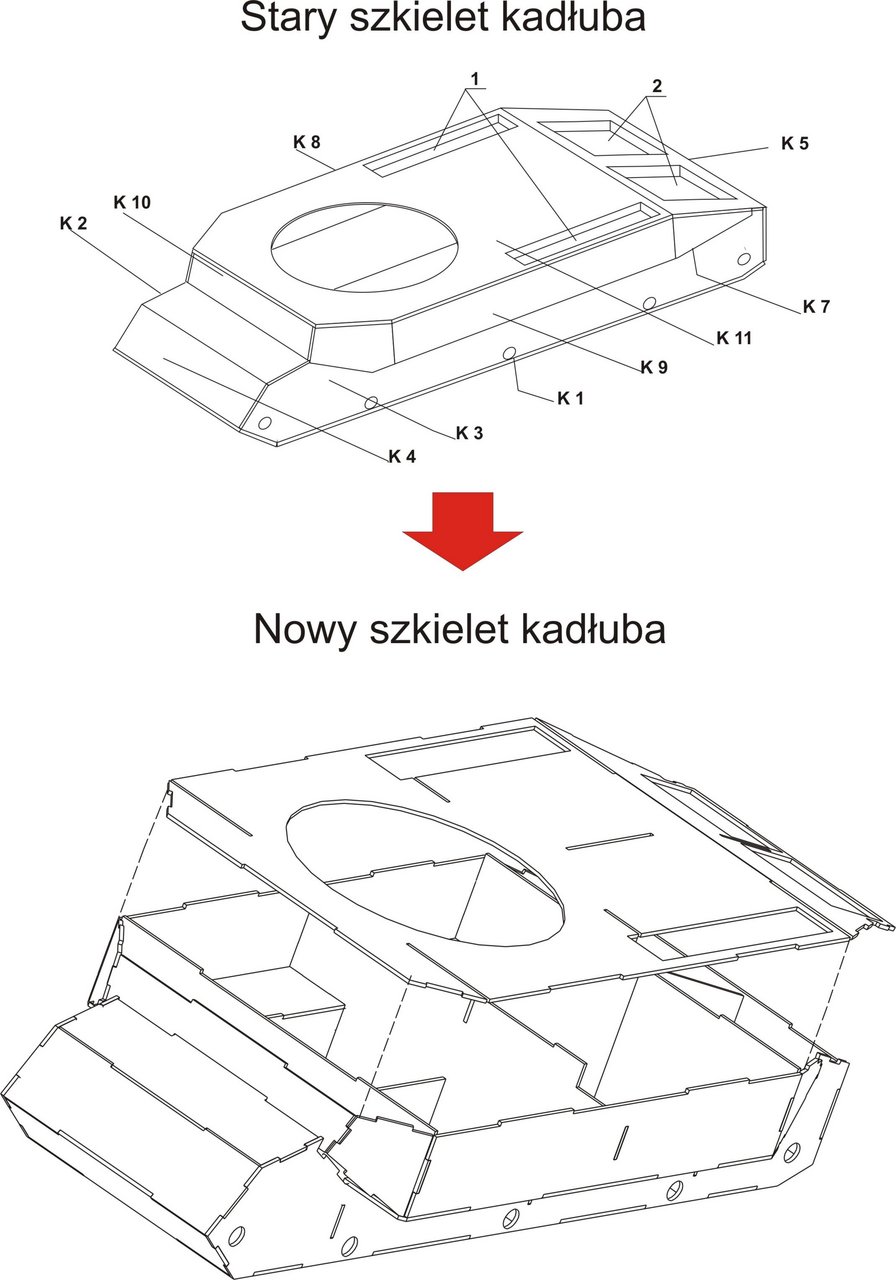 Stary szkielet kadłuba

1
2
K 8
K 5
K 10
K 2
K 7
K 11
K 9
K 1
K 3
K 4

Nowy szkielet kadłuba