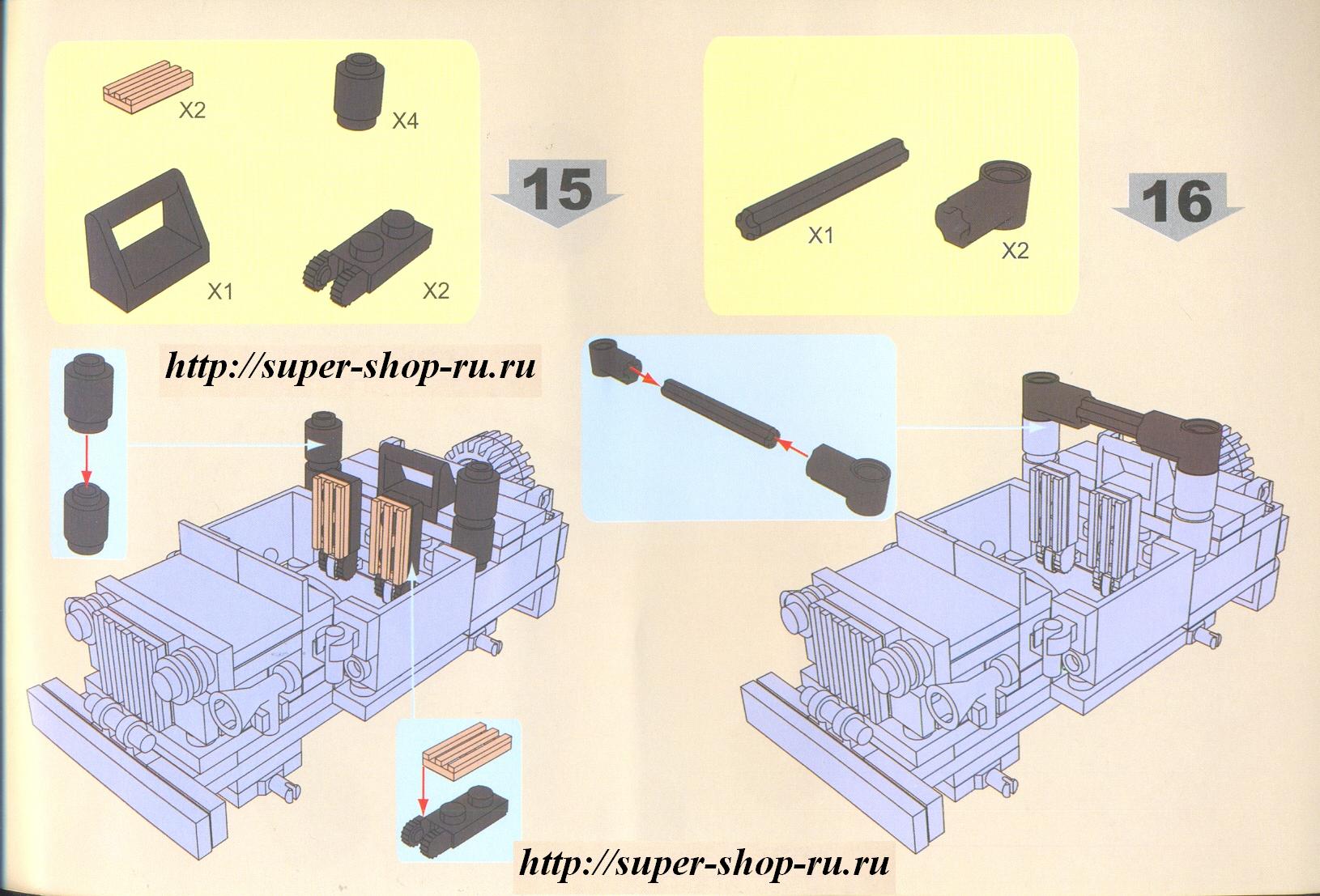 X2

X4

X1

X2

15

X1

X2

16

http://super-shop-ru.ru

http://super-shop-ru.ru