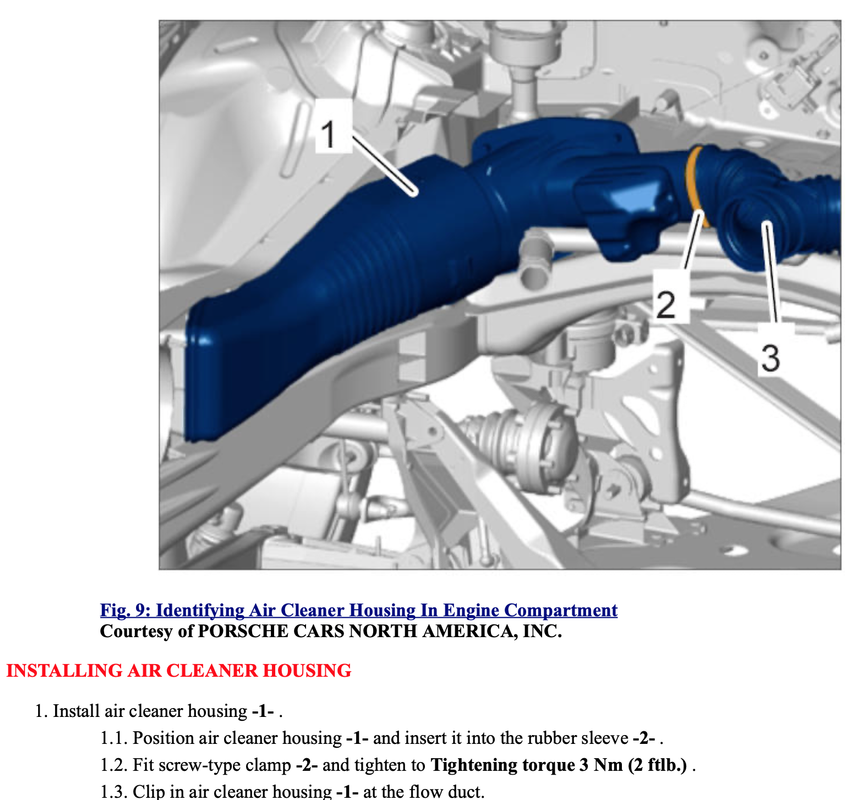 1
2
3

Fig. 9: Identifying Air Cleaner Housing In Engine Compartment
Courtesy of PORSCHE CARS NORTH AMERICA, INC.

INSTALLING AIR CLEANER HOUSING

1. Install air cleaner housing -1- .

1.1. Position air cleaner housing -1- and insert it into the rubber sleeve -2- .

1.2. Fit screw-type clamp -2- and tighten to Tightening torque 3 Nm (2 ftlb.) .

1.3. Clip in air cleaner housing -1- at the flow duct.