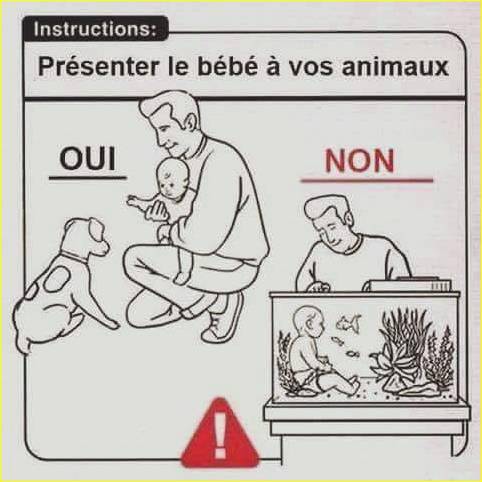 Instructions:

Présenter le bébé à vos animaux

OUI

NON

!