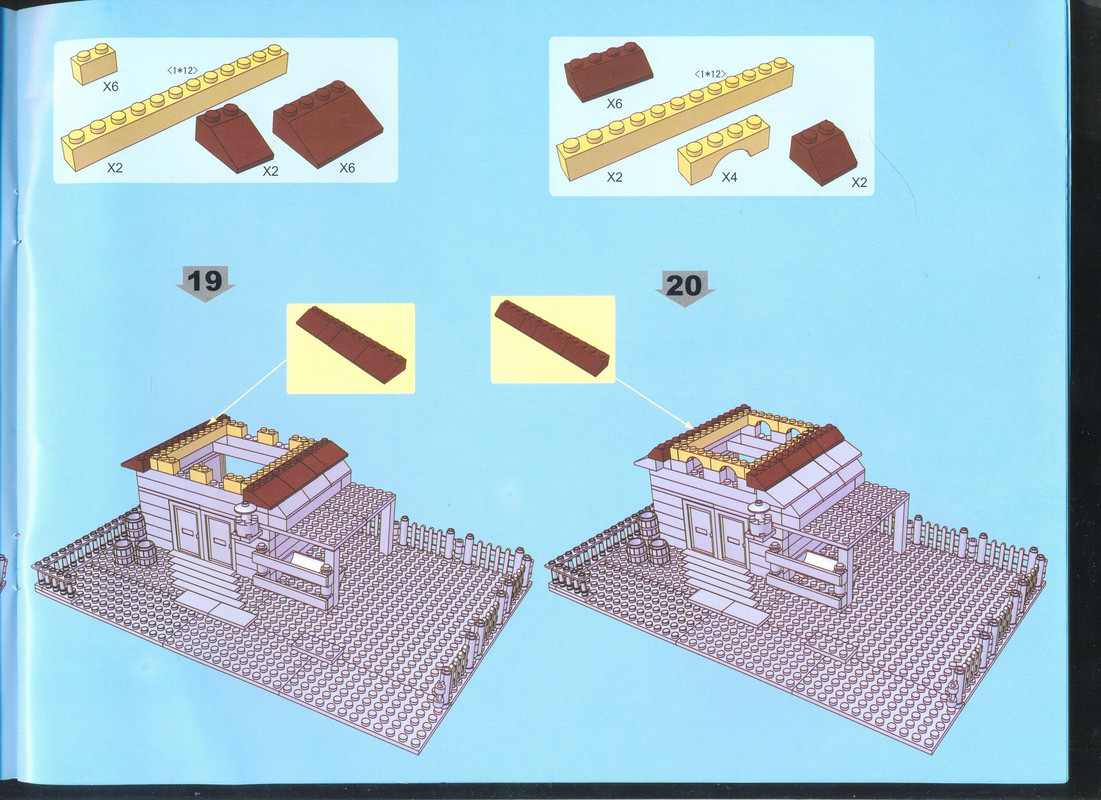 X6
<1*12>
X2
X2
X6

X6
<1*12>
X2
X4
X2

19

20