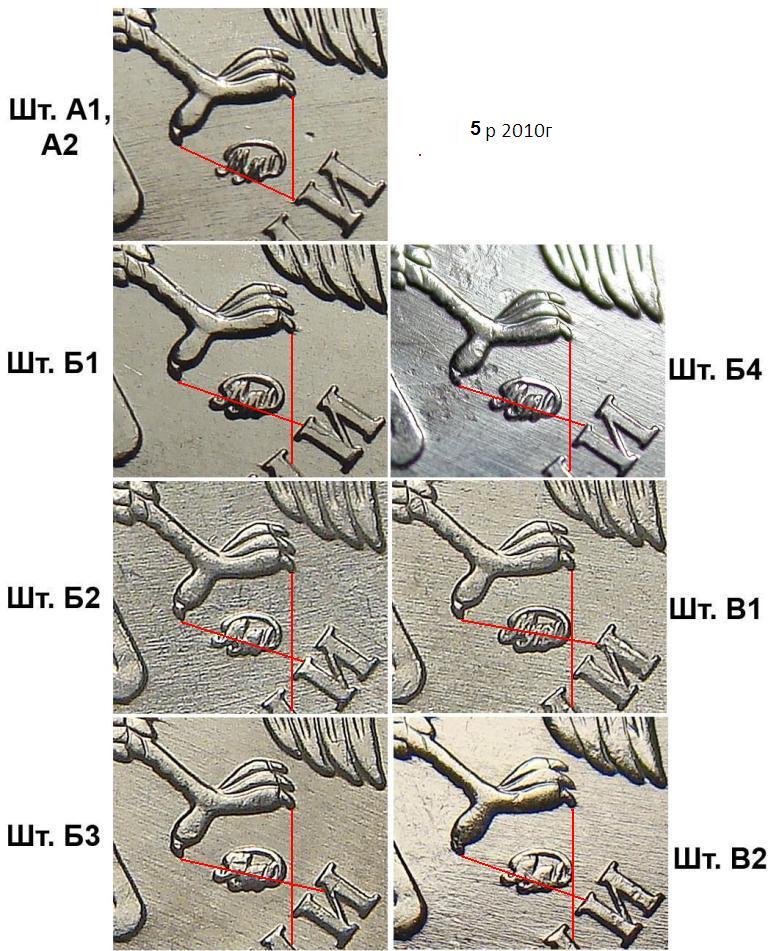 Шт. А1, А2

5 р 2010г

Шт. Б1

Шт. Б4

Шт. Б2

Шт. В1

Шт. Б3

Шт. В2