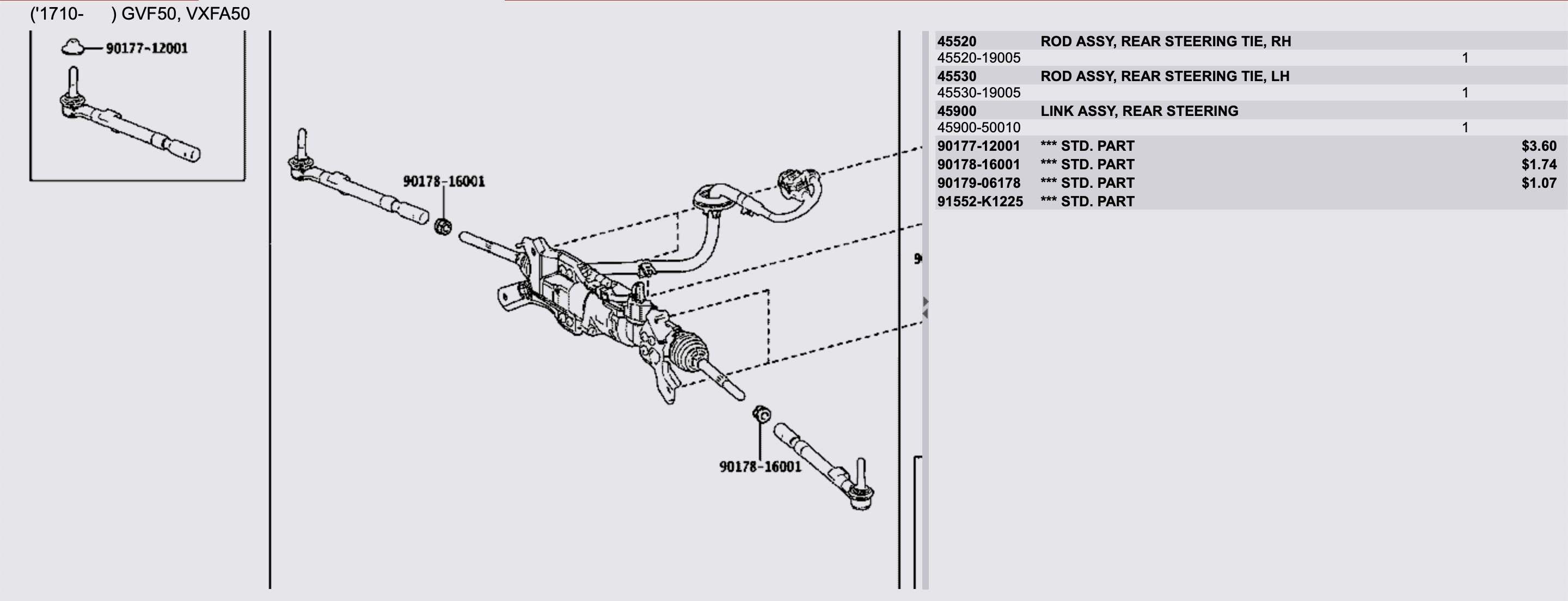 ('1710-      ) GVF50, VXFA50

90177-12001

90178-16001

90178-16001

9

| | | | |
|---|---|---|---|
| 45520 | ROD ASSY, REAR STEERING TIE, RH | | |
| 45520-19005 | | 1 | |
| 45530 | ROD ASSY, REAR STEERING TIE, LH | | |
| 45530-19005 | | 1 | |
| 45900 | LINK ASSY, REAR STEERING | | |
| 45900-50010 | | 1 | |
| 90177-12001 | *** STD. PART | | $3.60 |
| 90178-16001 | *** STD. PART | | $1.74 |
| 90179-06178 | *** STD. PART | | $1.07 |
| 91552-K1225 | *** STD. PART | | |