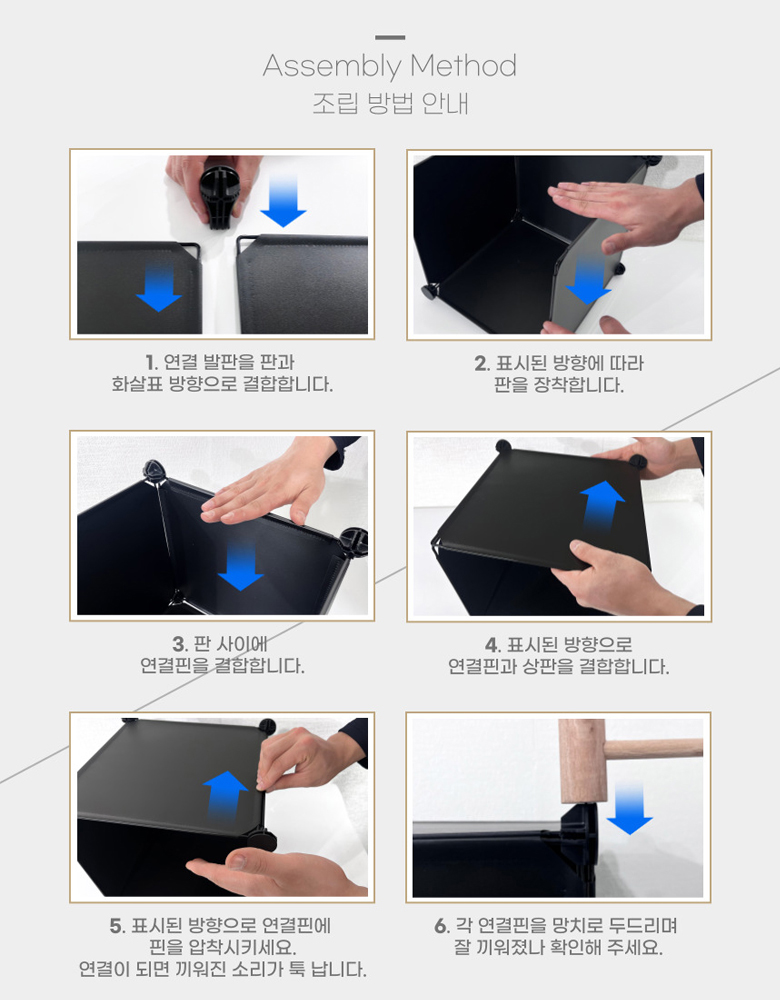 Assembly Method
조립 방법 안내

1. 연결 발판을 판과 화살표 방향으로 결합합니다.

2. 표시된 방향에 따라 판을 장착합니다.

3. 판 사이에 연결핀을 결합합니다.

4. 표시된 방향으로 연결핀과 상판을 결합합니다.

5. 표시된 방향으로 연결핀에 핀을 압착시키세요. 연결이 되면 끼워진 소리가 툭 납니다.

6. 각 연결핀을 망치로 두드리며 잘 끼워졌나 확인해 주세요.