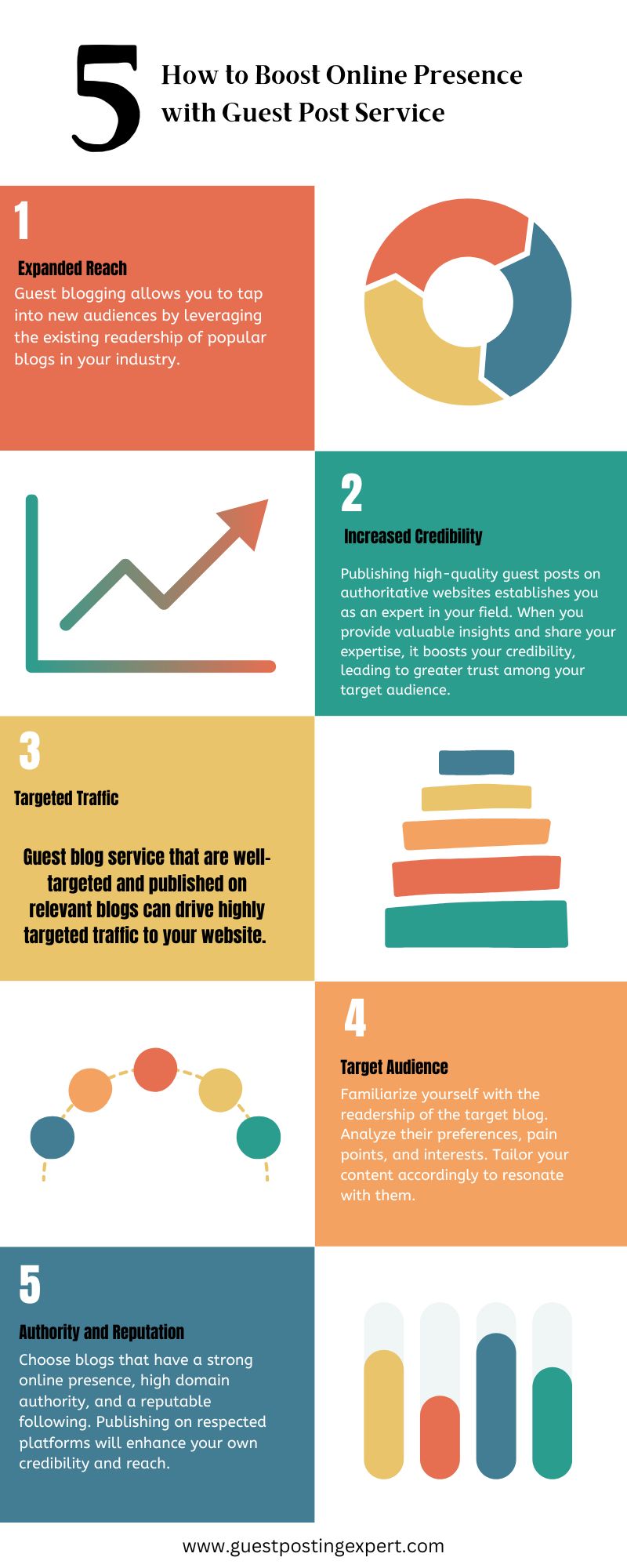 5 How to Boost Online Presence with Guest Post Service

1

Expanded Reach

Guest blogging allows you to tap into new audiences by leveraging the existing readership of popular blogs in your industry.

2

Increased Credibility

Publishing high-quality guest posts on authoritative websites establishes you as an expert in your field. When you provide valuable insights and share your expertise, it boosts your credibility, leading to greater trust among your target audience.

3

Targeted Traffic

Guest blog service that are well-targeted and published on relevant blogs can drive highly targeted traffic to your website.

4

Target Audience

Familiarize yourself with the readership of the target blog. Analyze their preferences, pain points, and interests. Tailor your content accordingly to resonate with them.

5

Authority and Reputation

Choose blogs that have a strong online presence, high domain authority, and a reputable following. Publishing on respected platforms will enhance your own credibility and reach.

www.guestpostingexpert.com