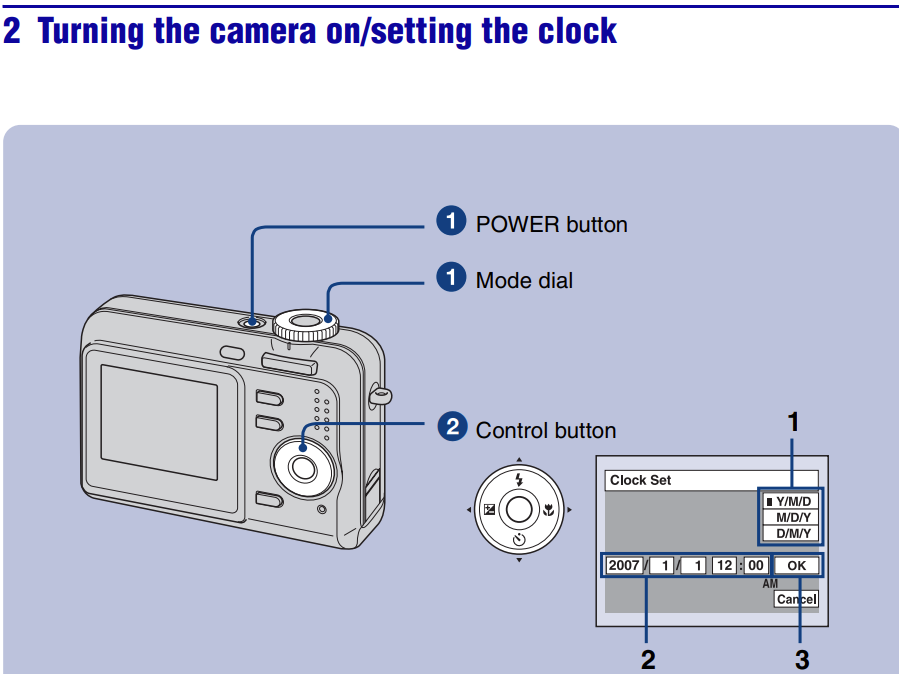 2 Turning the camera on/setting the clock

1 POWER button

1 Mode dial

2 Control button

1

Clock Set

Y/M/D
M/D/Y
D/M/Y

2007 / 1 / 1 12 : 00 OK
AM
Cancel

2

3