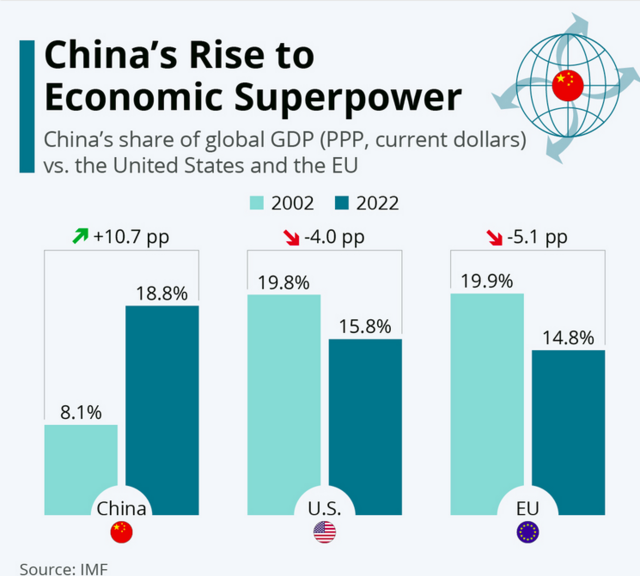 China's Rise to Economic Superpower

China's share of global GDP (PPP, current dollars) vs. the United States and the EU

2002 2022

+10.7 pp

8.1%

18.8%

China

-4.0 pp

19.8%

15.8%

U.S.

-5.1 pp

19.9%

14.8%

EU

Source: IMF