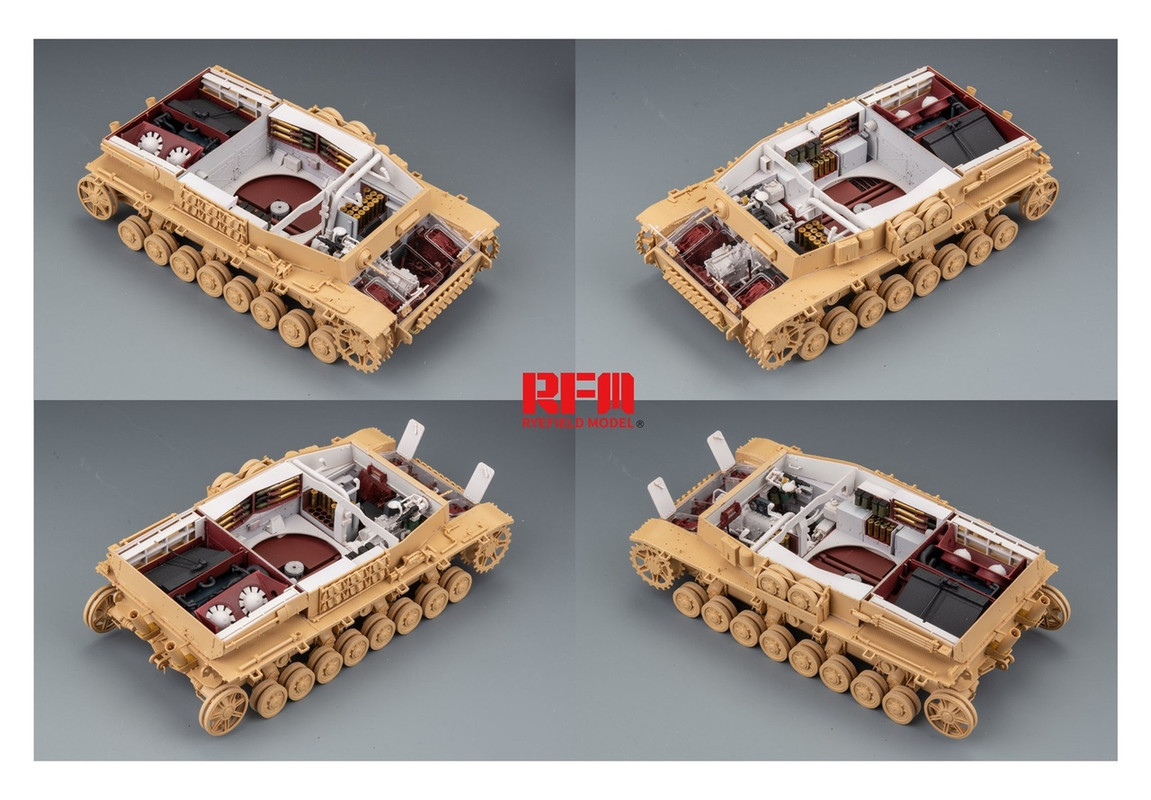 RFM
RYEFIELD MODEL®