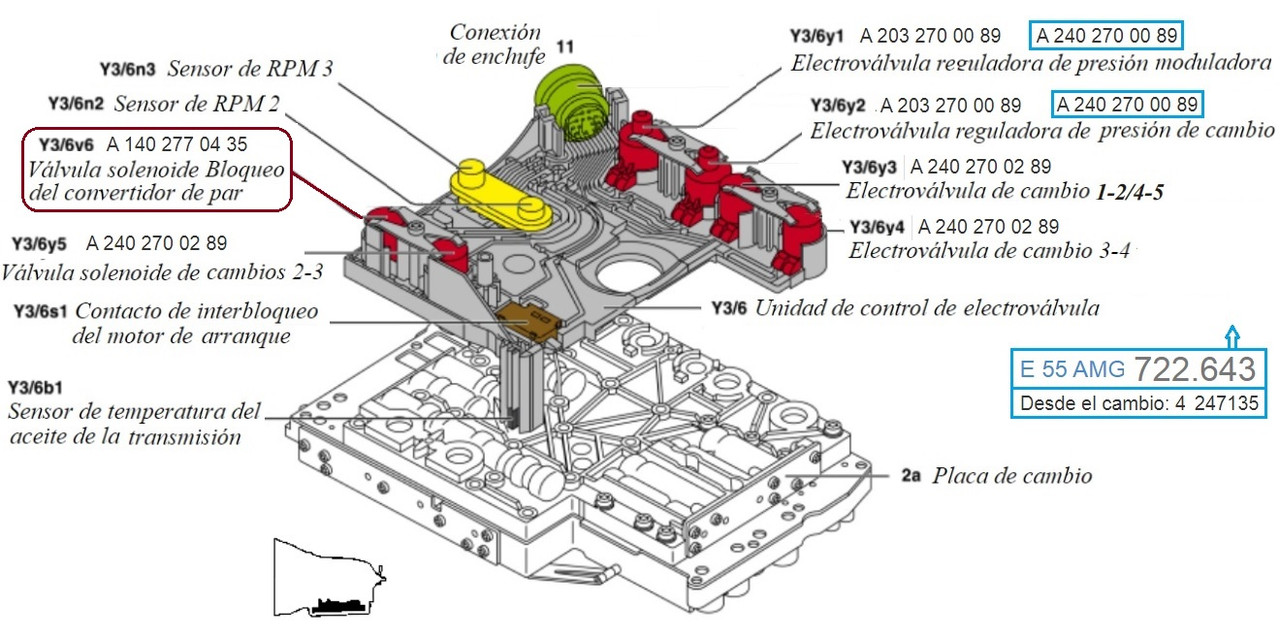 Conexión de enchufe 11

Y3/6n3 Sensor de RPM 3

Y3/6n2 Sensor de RPM 2

Y3/6v6 A 140 277 04 35
Válvula solenoide Bloqueo del convertidor de par

Y3/6y5 A 240 270 02 89
Válvula solenoide de cambios 2-3

Y3/6s1 Contacto de interbloqueo del motor de arranque

Y3/6b1
Sensor de temperatura del aceite de la transmisión

Y3/6y1 A 203 270 00 89 A 240 270 00 89
Electroválvula reguladora de presión moduladora

Y3/6y2 A 203 270 00 89 A 240 270 00 89
Electroválvula reguladora de presión de cambio

Y3/6y3 A 240 270 02 89
Electroválvula de cambio 1-2/4-5

Y3/6y4 A 240 270 02 89
Electroválvula de cambio 3-4

Y3/6 Unidad de control de electroválvula

E 55 AMG 722.643
Desde el cambio: 4 247135

2a Placa de cambio