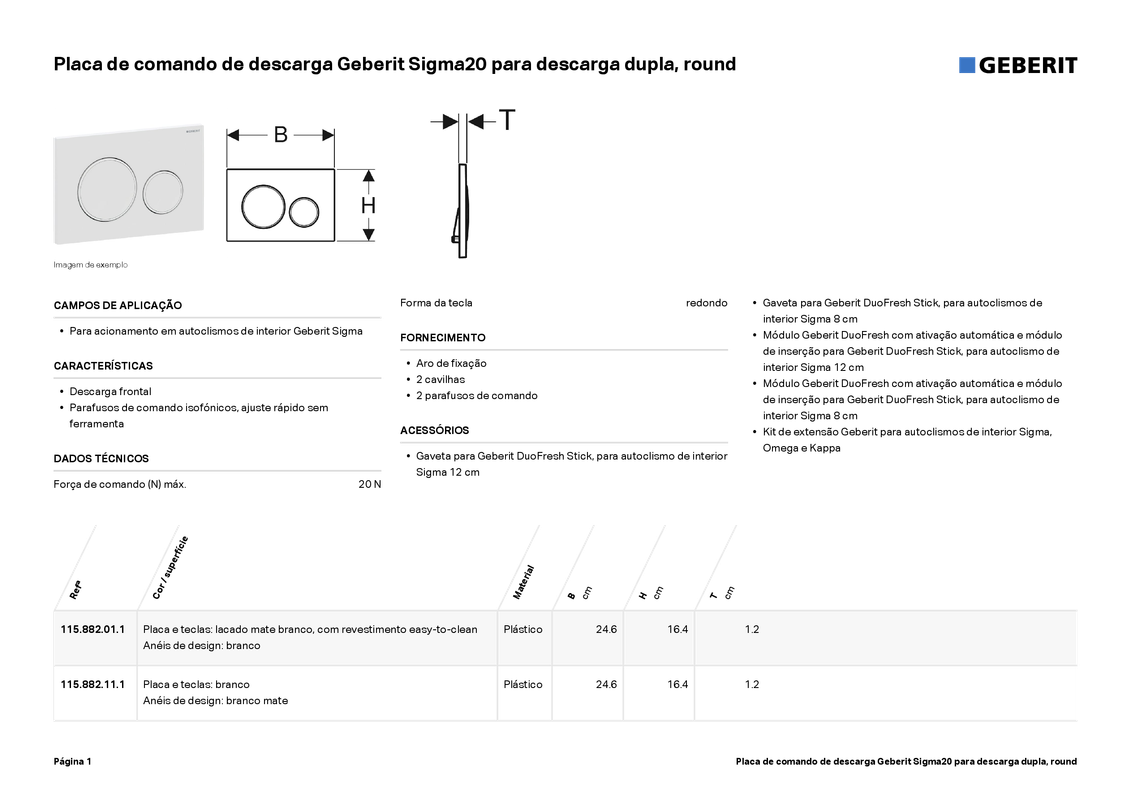 Placa de comando de descarga Geberit Sigma20 para descarga dupla, round

GEBERIT

B

H

T

Imagem de exemplo

CAMPOS DE APLICAÇÃO

• Para acionamento em autoclismos de interior Geberit Sigma

CARACTERÍSTICAS

• Descarga frontal
• Parafusos de comando isofónicos, ajuste rápido sem ferramenta

DADOS TÉCNICOS

Força de comando (N) máx. 20 N

Forma da tecla redondo

FORNECIMENTO

• Aro de fixação
• 2 cavilhas
• 2 parafusos de comando

ACESSÓRIOS

• Gaveta para Geberit DuoFresh Stick, para autoclismo de interior Sigma 12 cm
• Gaveta para Geberit DuoFresh Stick, para autoclismos de interior Sigma 8 cm
• Módulo Geberit DuoFresh com ativação automática e módulo de inserção para Geberit DuoFresh Stick, para autoclismo de interior Sigma 12 cm
• Módulo Geberit DuoFresh com ativação automática e módulo de inserção para Geberit DuoFresh Stick, para autoclismo de interior Sigma 8 cm
• Kit de extensão Geberit para autoclismos de interior Sigma, Omega e Kappa

| Refª | Cor / superfície | Material | B cm | H cm | T cm |
|---|---|---|---|---|---|
| 115.882.01.1 | Placa e teclas: lacado mate branco, com revestimento easy-to-clean Anéis de design: branco | Plástico | 24.6 | 16.4 | 1.2 |
| 115.882.11.1 | Placa e teclas: branco Anéis de design: branco mate | Plástico | 24.6 | 16.4 | 1.2 |

Página 1

Placa de comando de descarga Geberit Sigma20 para descarga dupla, round