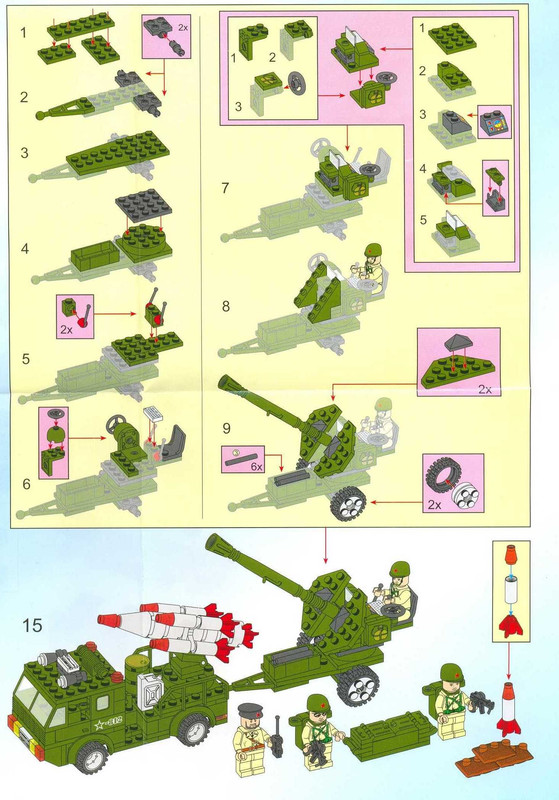 1
2x
2
3
4
2x
5
6
1
2
3
1
2
3
4
5
7
8
2x
9
6x
2x
15