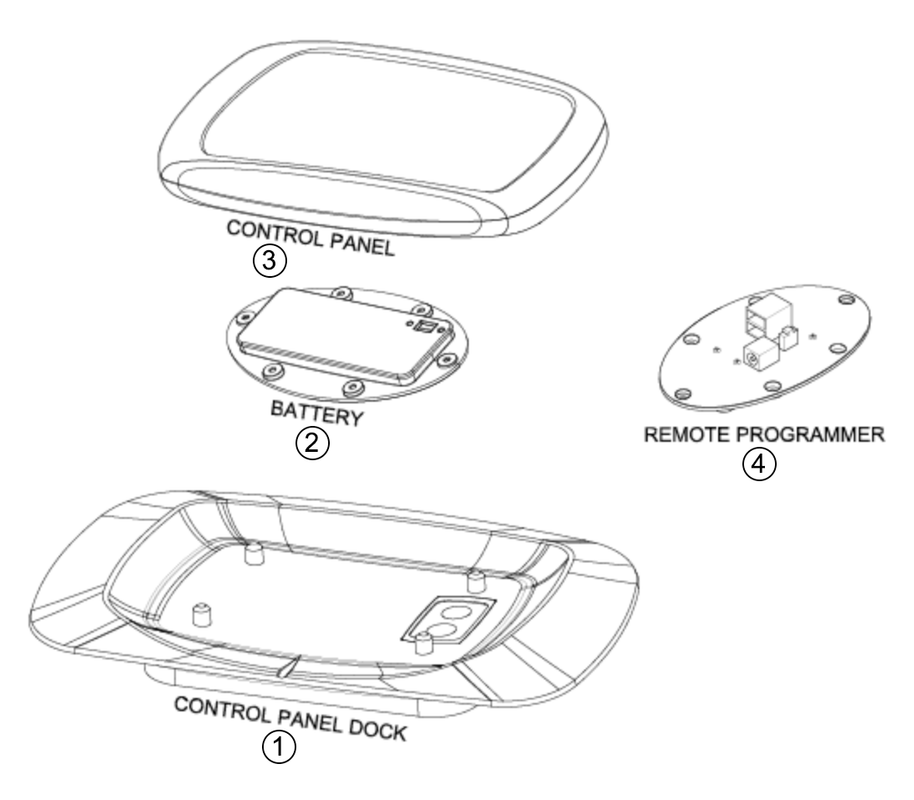 CONTROL PANEL
③

BATTERY
②

REMOTE PROGRAMMER
④

CONTROL PANEL DOCK
①