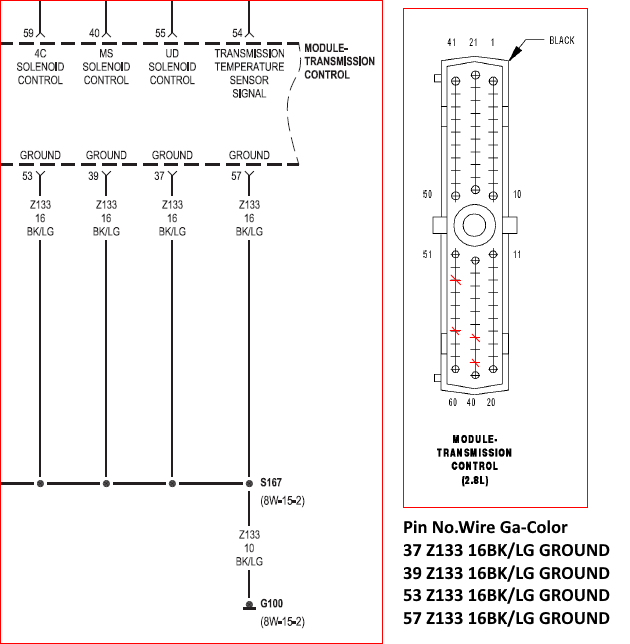 59
4C SOLENOID CONTROL

40
MS SOLENOID CONTROL

55
UD SOLENOID CONTROL

54
TRANSMISSION TEMPERATURE SENSOR SIGNAL

MODULE-TRANSMISSION CONTROL

GROUND
53
Z133
16
BK/LG

GROUND
39
Z133
16
BK/LG

GROUND
37
Z133
16
BK/LG

GROUND
57
Z133
16
BK/LG

S167
(8W-15-2)

Z133
10
BK/LG

G100
(8W-15-2)

41 21 1
BLACK
50
10
51
11
60 40 20

MODULE-TRANSMISSION CONTROL (2.8L)

Pin No.Wire Ga-Color
37 Z133 16BK/LG GROUND
39 Z133 16BK/LG GROUND
53 Z133 16BK/LG GROUND
57 Z133 16BK/LG GROUND