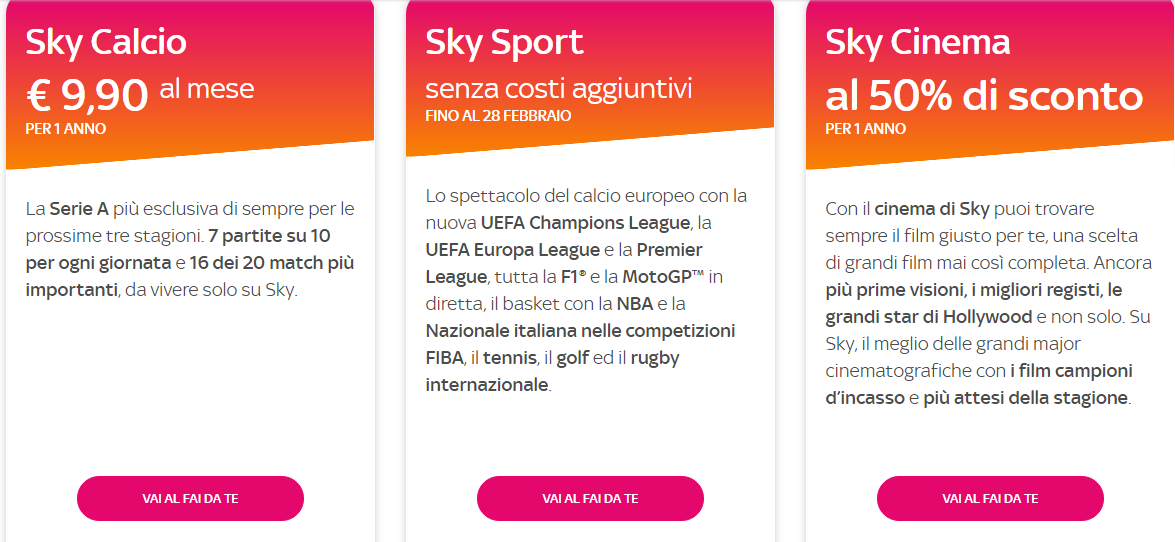 Sky Calcio

€ 9,90 al mese

PER 1 ANNO

La Serie A più esclusiva di sempre per le prossime tre stagioni. 7 partite su 10 per ogni giornata e 16 dei 20 match più importanti, da vivere solo su Sky.

VAI AL FAI DA TE

Sky Sport

senza costi aggiuntivi

FINO AL 28 FEBBRAIO

Lo spettacolo del calcio europeo con la nuova UEFA Champions League, la UEFA Europa League e la Premier League, tutta la F1® e la MotoGP™ in diretta, il basket con la NBA e la Nazionale italiana nelle competizioni FIBA, il tennis, il golf ed il rugby internazionale.

VAI AL FAI DA TE

Sky Cinema

al 50% di sconto

PER 1 ANNO

Con il cinema di Sky puoi trovare sempre il film giusto per te, una scelta di grandi film mai così completa. Ancora più prime visioni, i migliori registi, le grandi star di Hollywood e non solo. Su Sky, il meglio delle grandi major cinematografiche con i film campioni d'incasso e più attesi della stagione.

VAI AL FAI DA TE