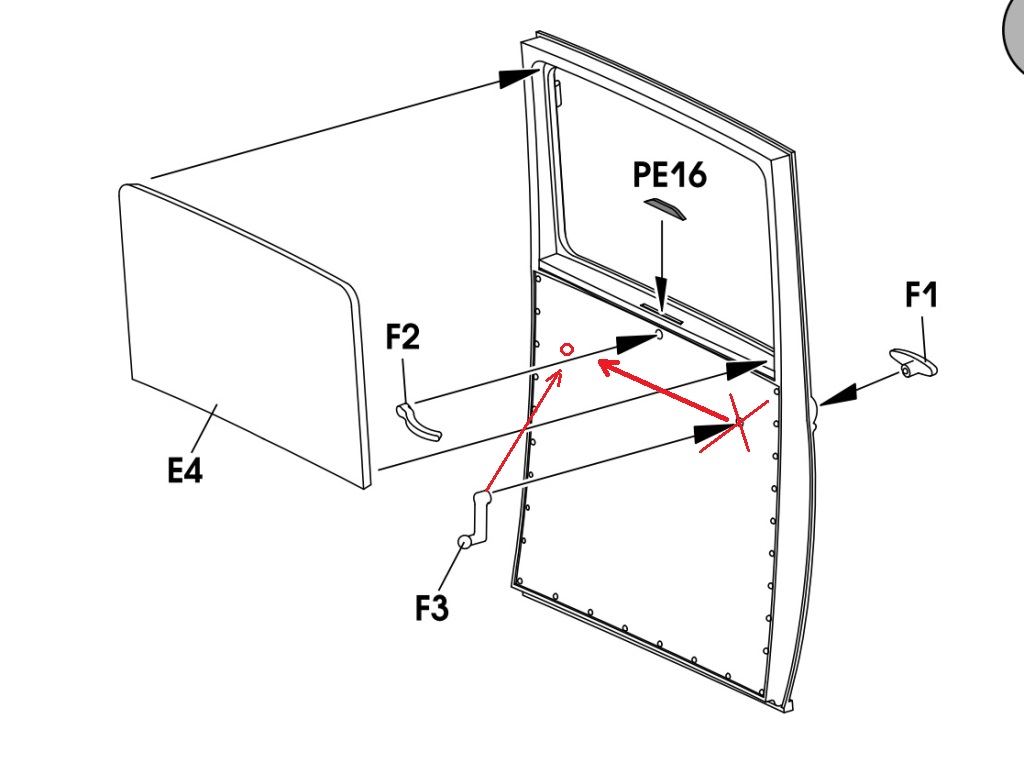 PE16

F1

F2

E4

F3