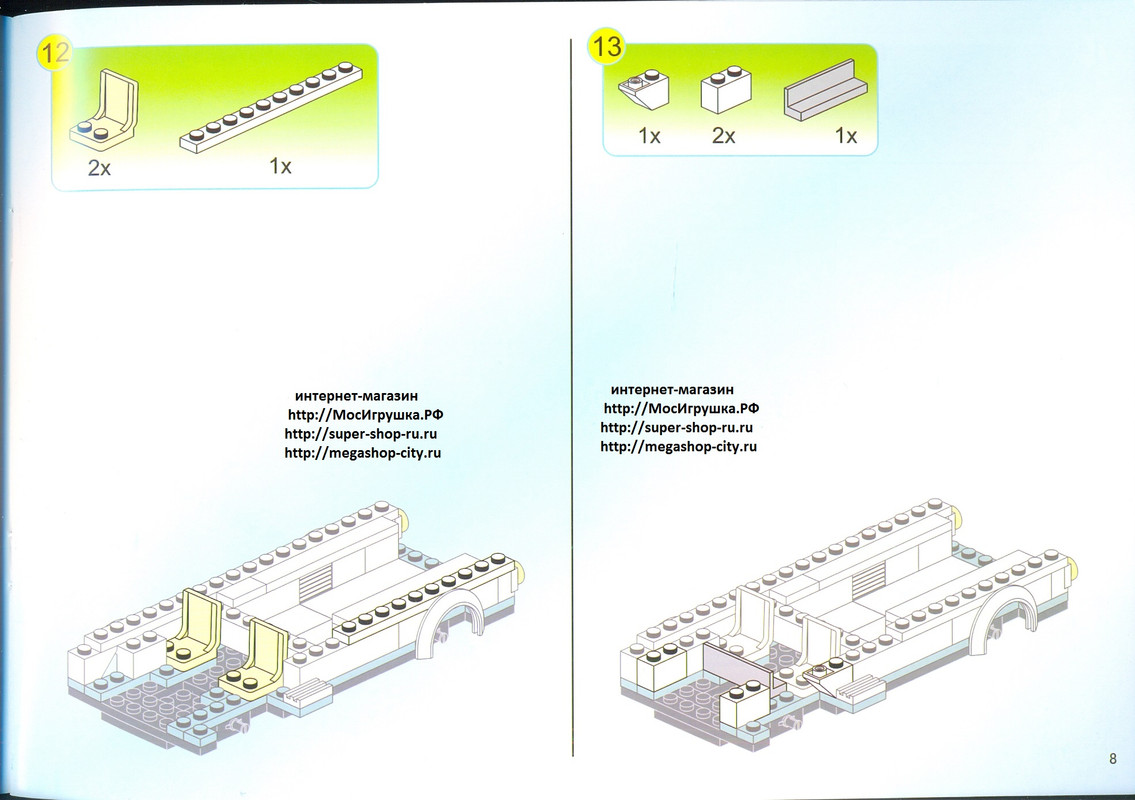 12

2x

1x

интернет-магазин
http://МосИгрушка.РФ
http://super-shop-ru.ru
http://megashop-city.ru

13

1x

2x

1x

интернет-магазин
http://МосИгрушка.РФ
http://super-shop-ru.ru
http://megashop-city.ru

8