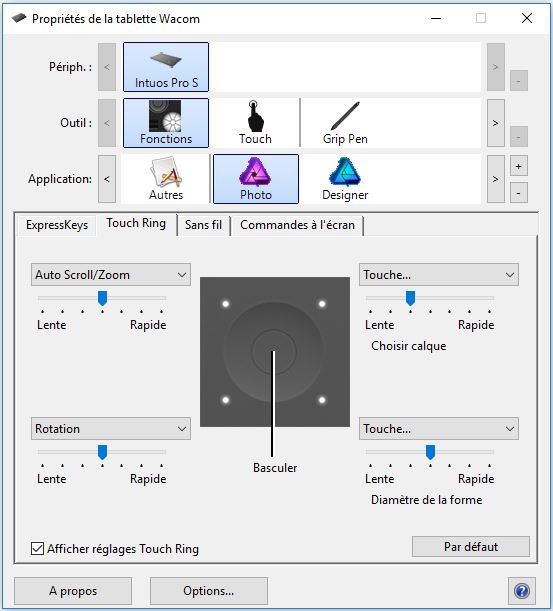 Propriétés de la tablette Wacom

Périph. : < Intuos Pro S > -

Outil : < Fonctions Touch Grip Pen > -

Application: < Autres Photo Designer > + -

ExpressKeys Touch Ring Sans fil Commandes à l'écran

Auto Scroll/Zoom
Lente Rapide

Touche...
Lente Rapide
Choisir calque

Rotation
Lente Rapide

Basculer

Touche...
Lente Rapide
Diamètre de la forme

Afficher réglages Touch Ring

Par défaut

A propos

Options...

?