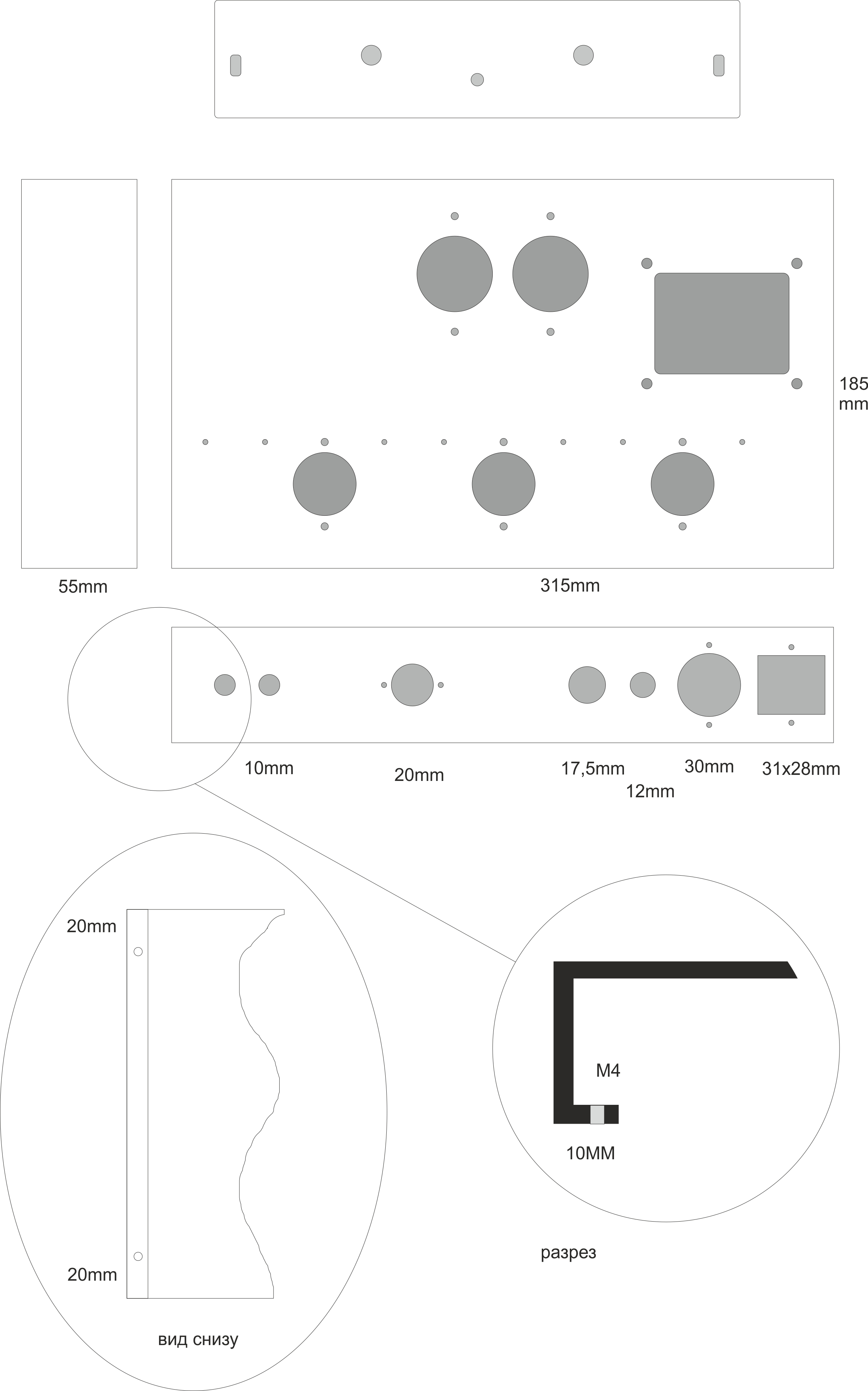 185 mm

55mm

315mm

10mm

20mm

17,5mm

12mm

30mm

31x28mm

20mm

20mm

вид снизу

M4

10MM

разрез