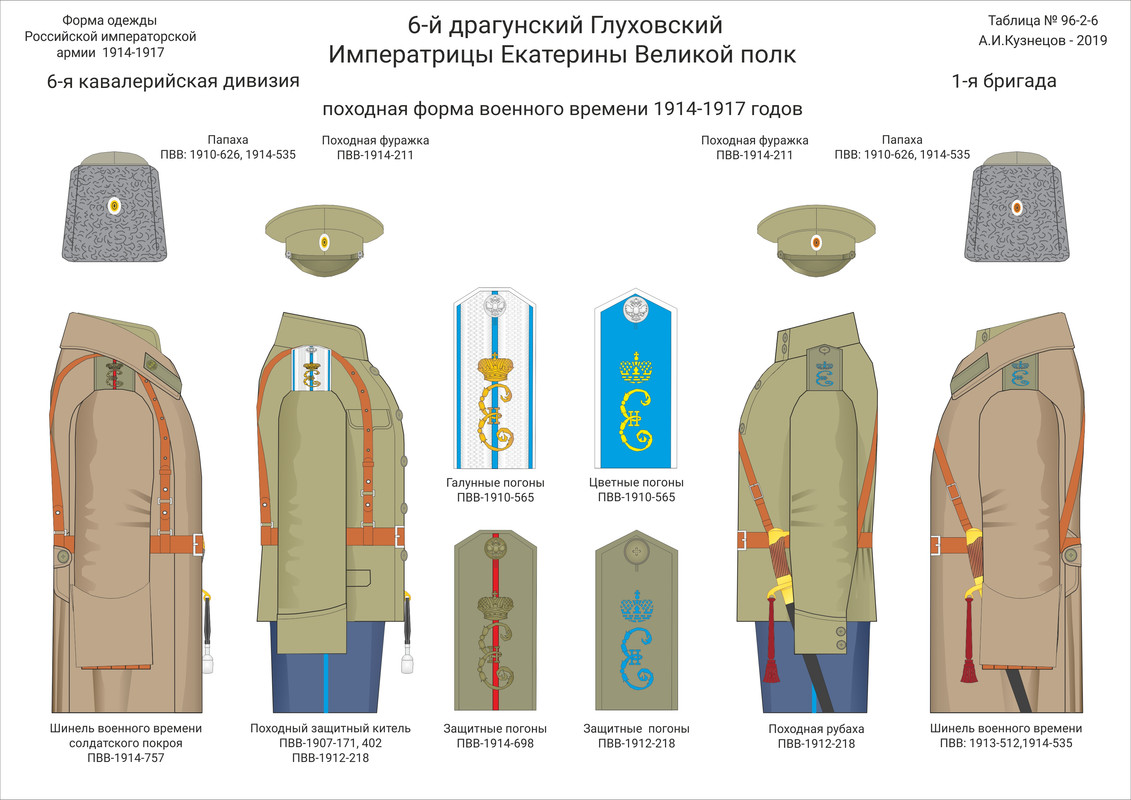 Форма одежды
Российской императорской
армии 1914-1917

6-й драгунский Глуховский
Императрицы Екатерины Великой полк

Таблица № 96-2-6
А.И.Кузнецов - 2019

6-я кавалерийская дивизия

1-я бригада

походная форма военного времени 1914-1917 годов

Папаха
ПВВ: 1910-626, 1914-535

Походная фуражка
ПВВ-1914-211

Походная фуражка
ПВВ-1914-211

Папаха
ПВВ: 1910-626, 1914-535

Галунные погоны
ПВВ-1910-565

Цветные погоны
ПВВ-1910-565

Шинель военного времени
солдатского покроя
ПВВ-1914-757

Походный защитный китель
ПВВ-1907-171, 402
ПВВ-1912-218

Защитные погоны
ПВВ-1914-698

Защитные погоны
ПВВ-1912-218

Походная рубаха
ПВВ-1912-218

Шинель военного времени
ПВВ: 1913-512,1914-535