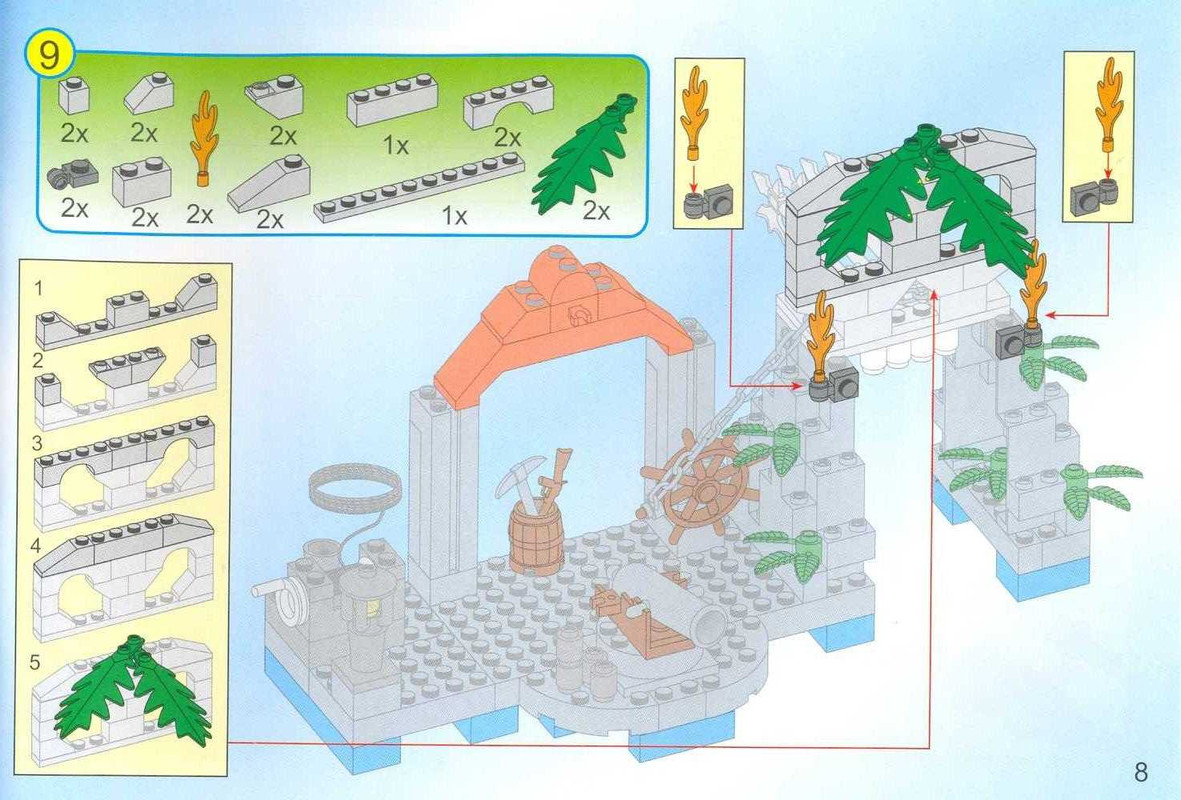 9

2x 2x 2x 1x 2x

2x 2x 2x 2x 1x 2x

1

2

3

4

5

8