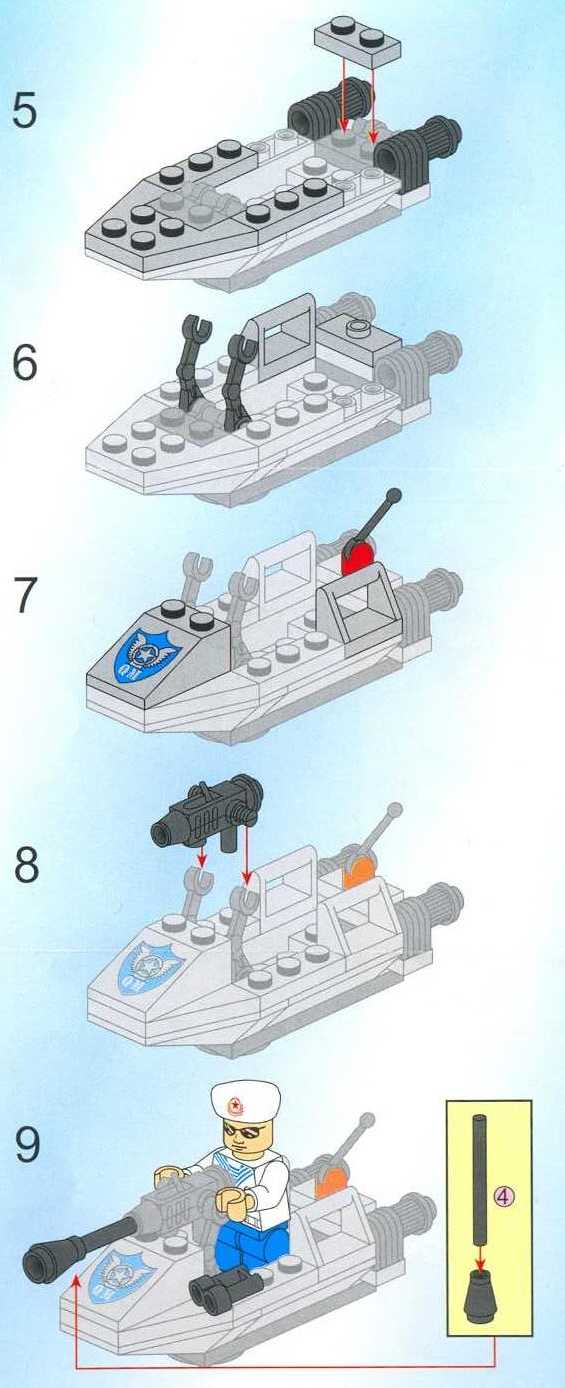 5

6

7

8

9

4