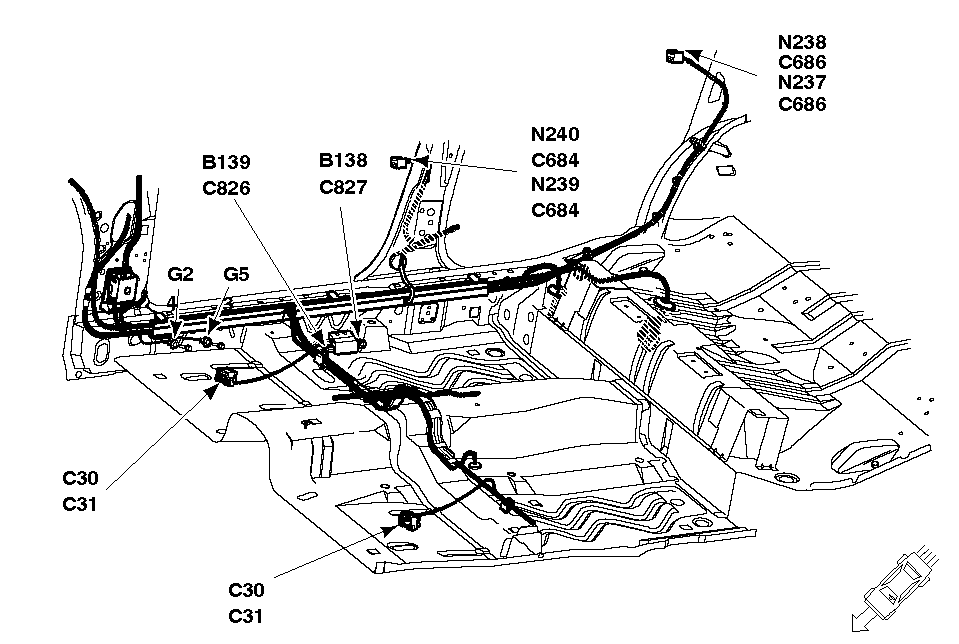 N238
C686
N237
C686

N240
C684
N239
C684

B139
C826

B138
C827

G2

G5

C30
C31

C30
C31