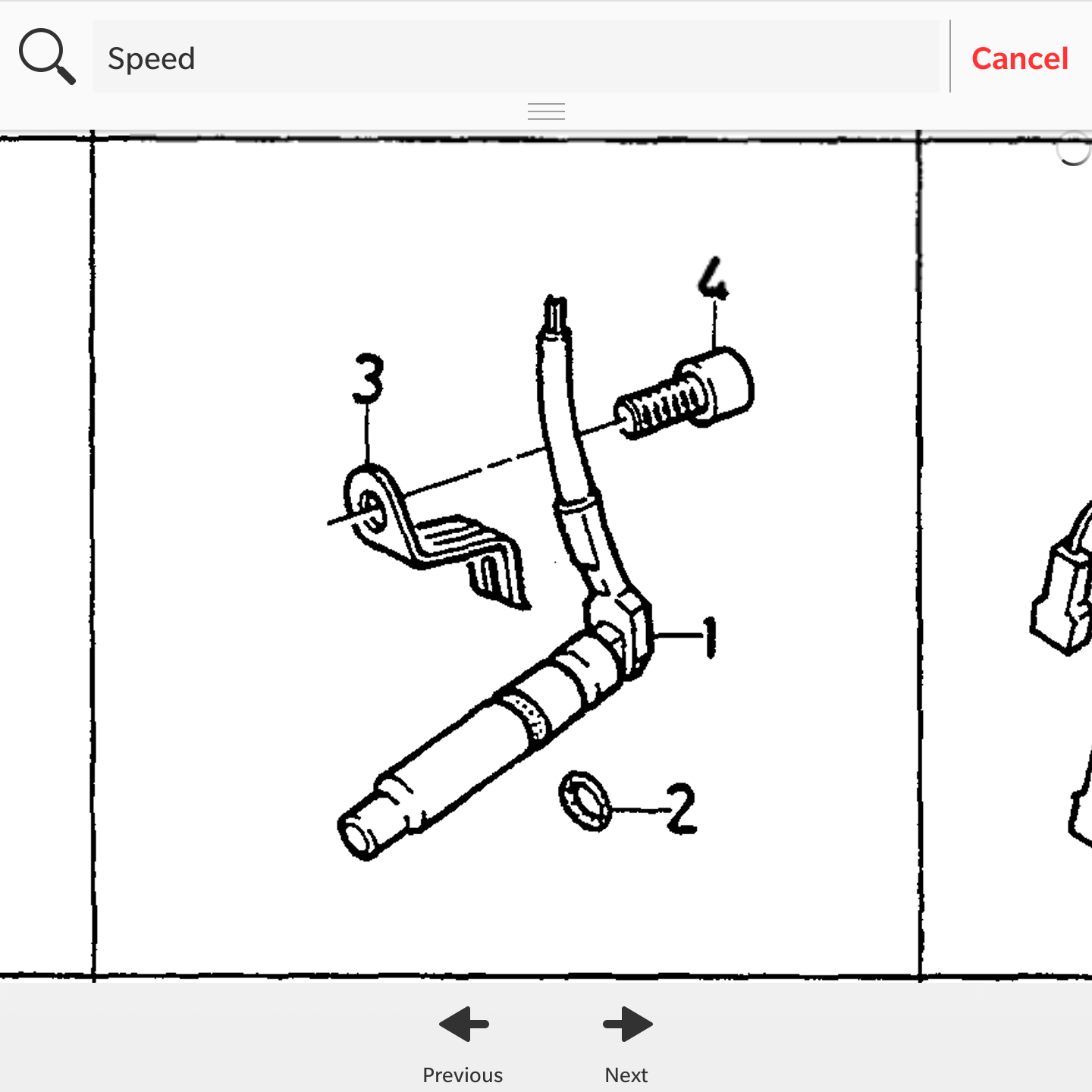 Speed

Cancel

4

3

1

2

Previous

Next